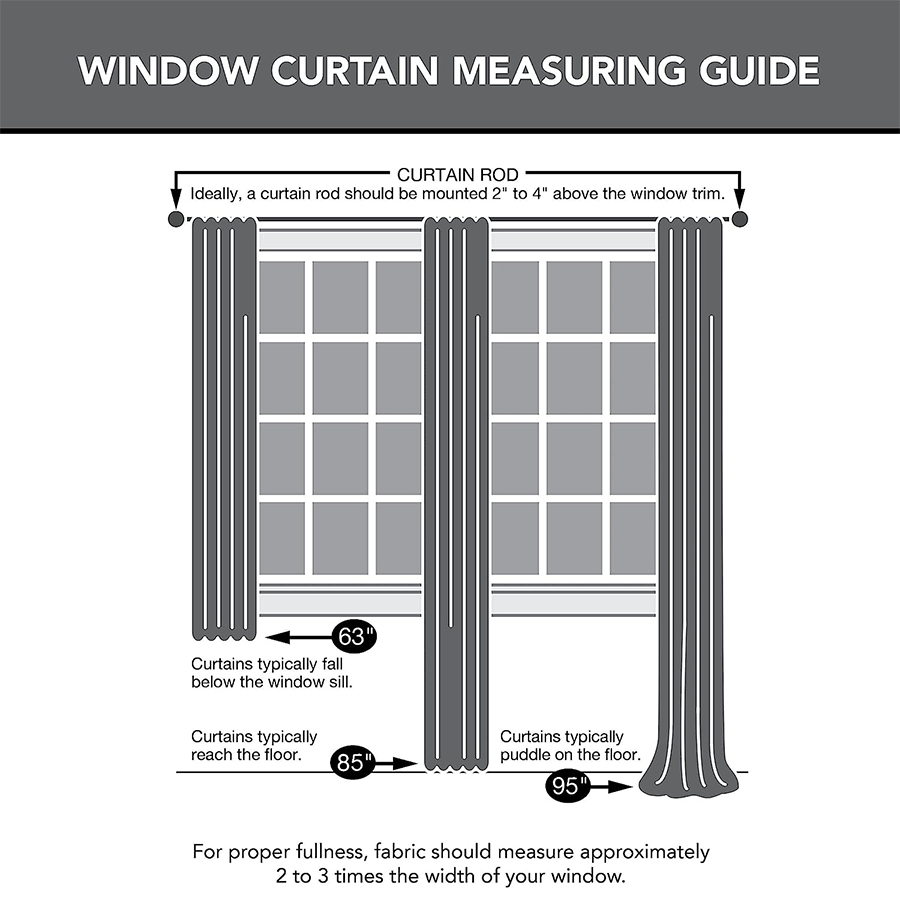 WINDOW CURTAIN MEASURING GUIDE

CURTAIN ROD
Ideally, a curtain rod should be mounted 2" to 4" above the window trim.

63"

Curtains typically fall below the window sill.

Curtains typically reach the floor.

85"

Curtains typically puddle on the floor.

95"

For proper fullness, fabric should measure approximately 2 to 3 times the width of your window.