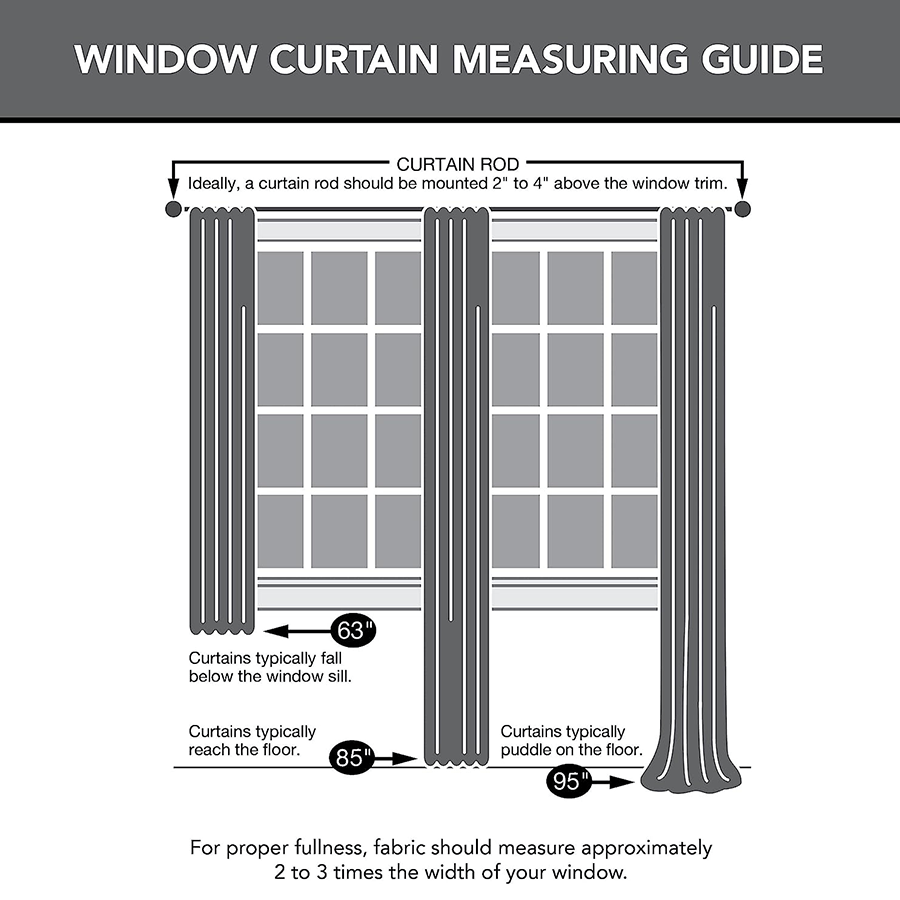 WINDOW CURTAIN MEASURING GUIDE

CURTAIN ROD
Ideally, a curtain rod should be mounted 2" to 4" above the window trim.

63"

Curtains typically fall below the window sill.

Curtains typically reach the floor.

85"

Curtains typically puddle on the floor.

95"

For proper fullness, fabric should measure approximately 2 to 3 times the width of your window.