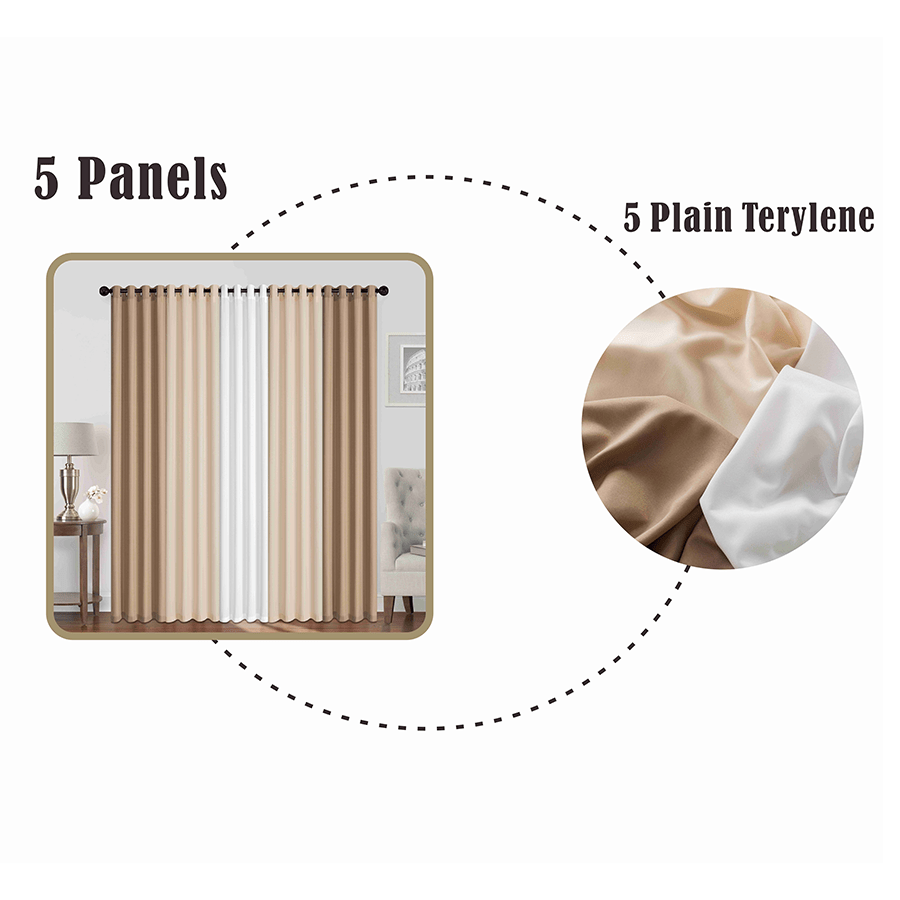 5 Panels

5 Plain Terylene