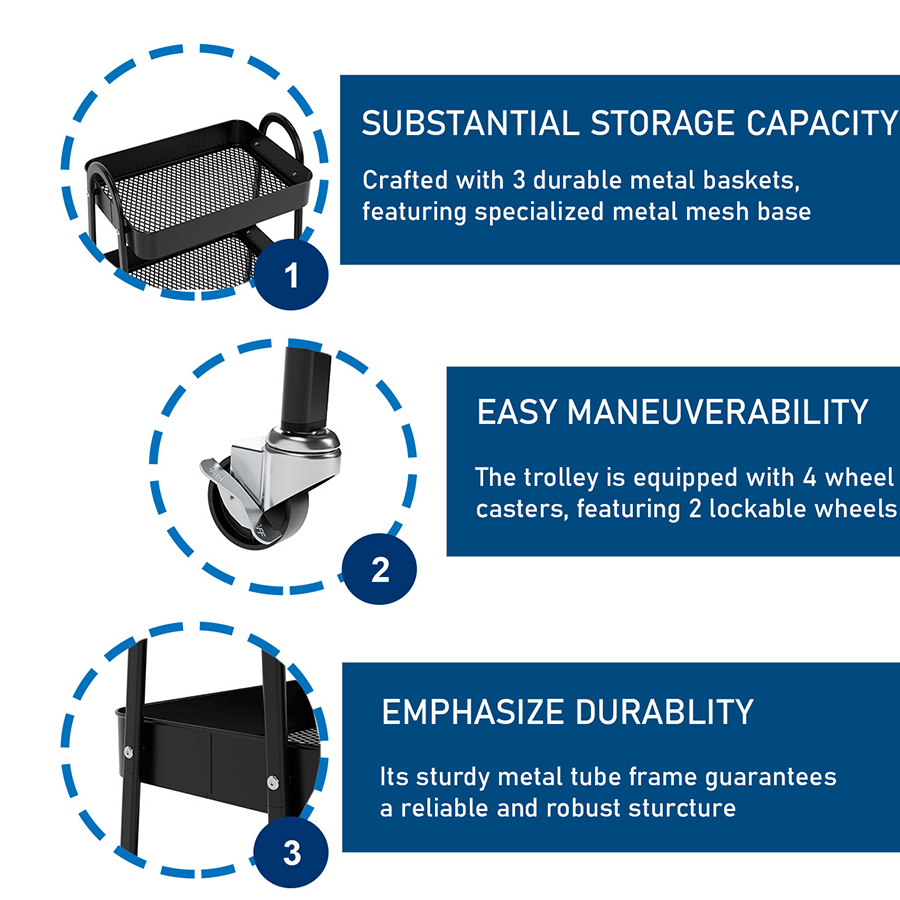 1

SUBSTANTIAL STORAGE CAPACITY

Crafted with 3 durable metal baskets, featuring specialized metal mesh base

2

EASY MANEUVERABILITY

The trolley is equipped with 4 wheel casters, featuring 2 lockable wheels

3

EMPHASIZE DURABLITY

Its sturdy metal tube frame guarantees a reliable and robust sturcture