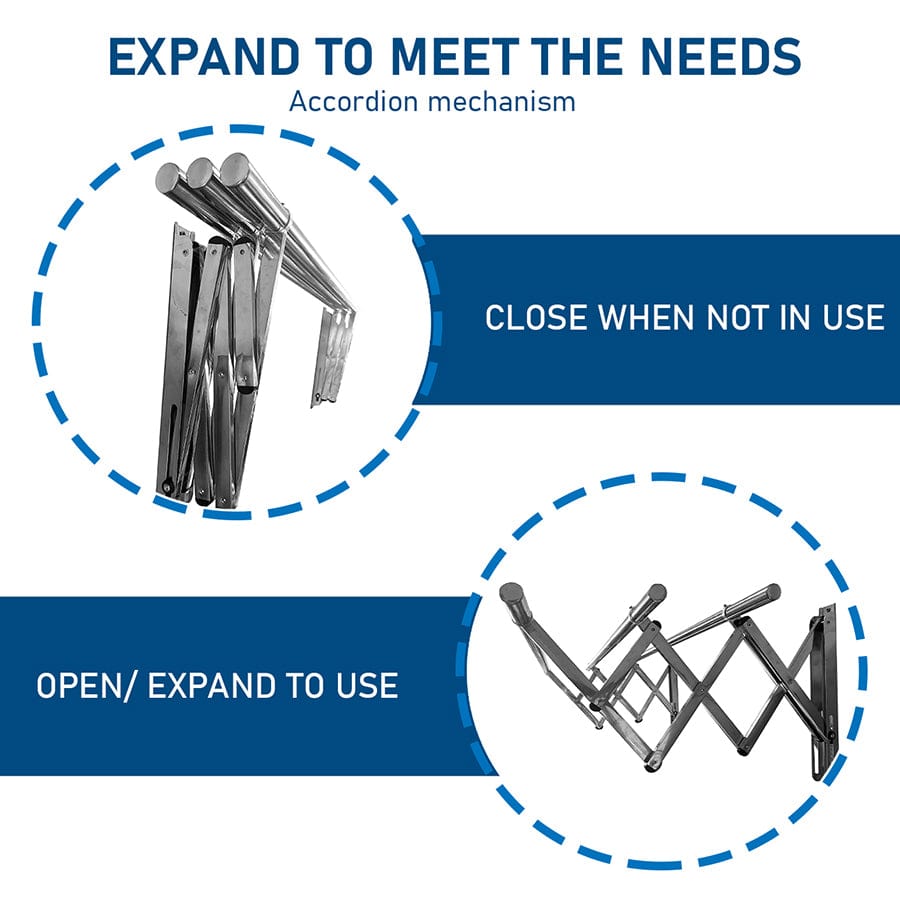 EXPAND TO MEET THE NEEDS
Accordion mechanism

CLOSE WHEN NOT IN USE

OPEN/ EXPAND TO USE