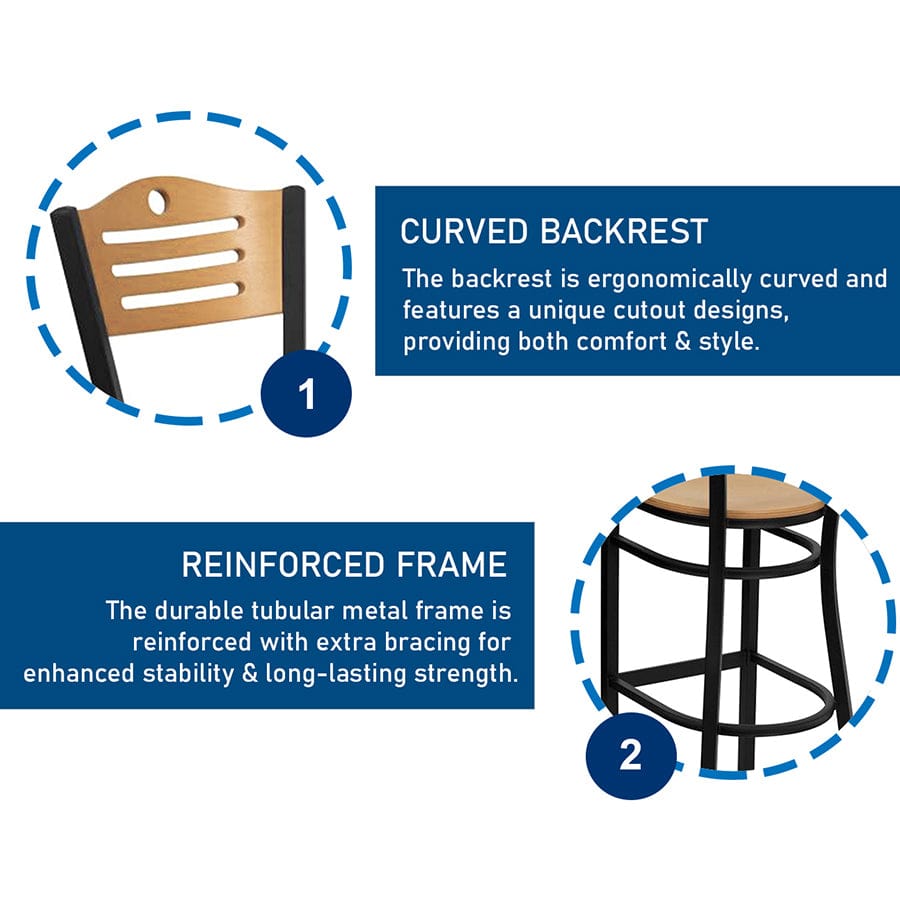 1

CURVED BACKREST

The backrest is ergonomically curved and features a unique cutout designs, providing both comfort & style.

REINFORCED FRAME

The durable tubular metal frame is reinforced with extra bracing for enhanced stability & long-lasting strength.

2