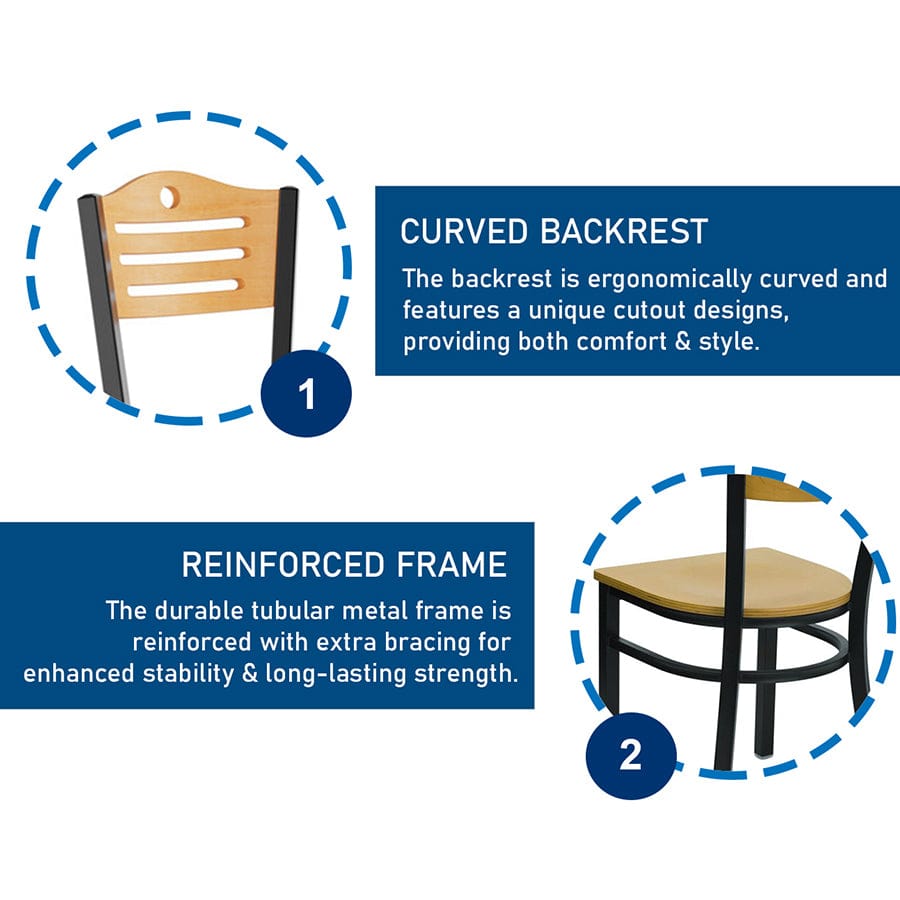 1

CURVED BACKREST

The backrest is ergonomically curved and features a unique cutout designs, providing both comfort & style.

REINFORCED FRAME

The durable tubular metal frame is reinforced with extra bracing for enhanced stability & long-lasting strength.

2