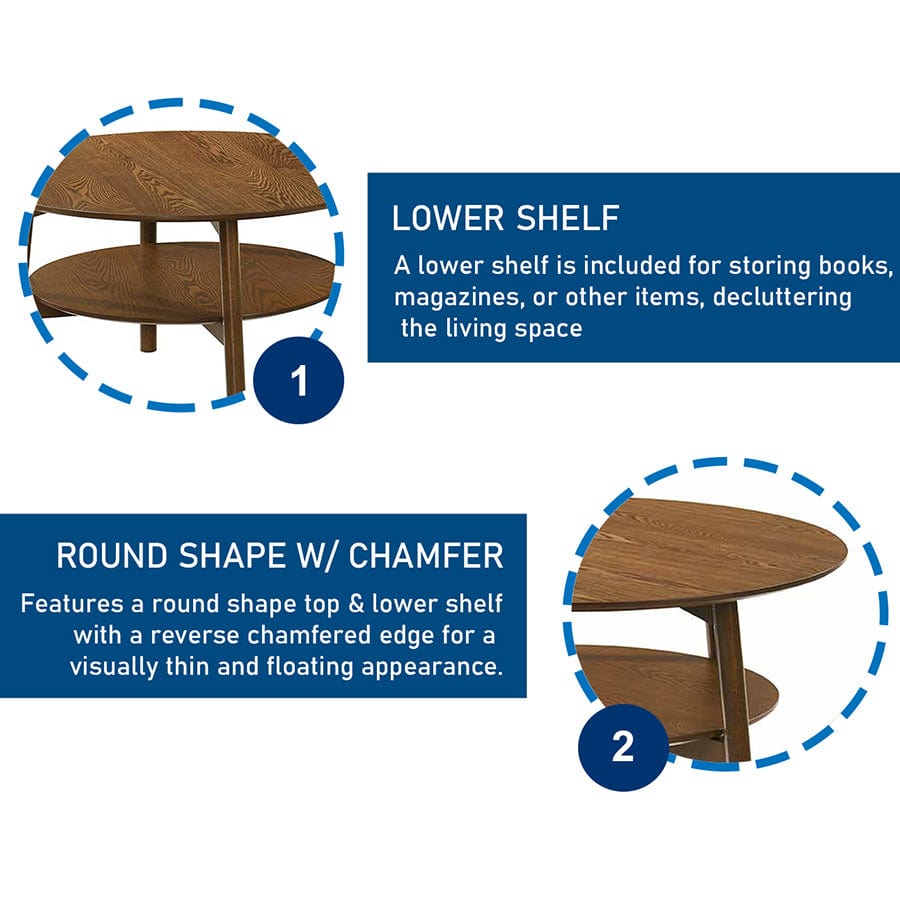 1

LOWER SHELF

A lower shelf is included for storing books, magazines, or other items, decluttering the living space

ROUND SHAPE W/ CHAMFER

Features a round shape top & lower shelf with a reverse chamfered edge for a visually thin and floating appearance.

2