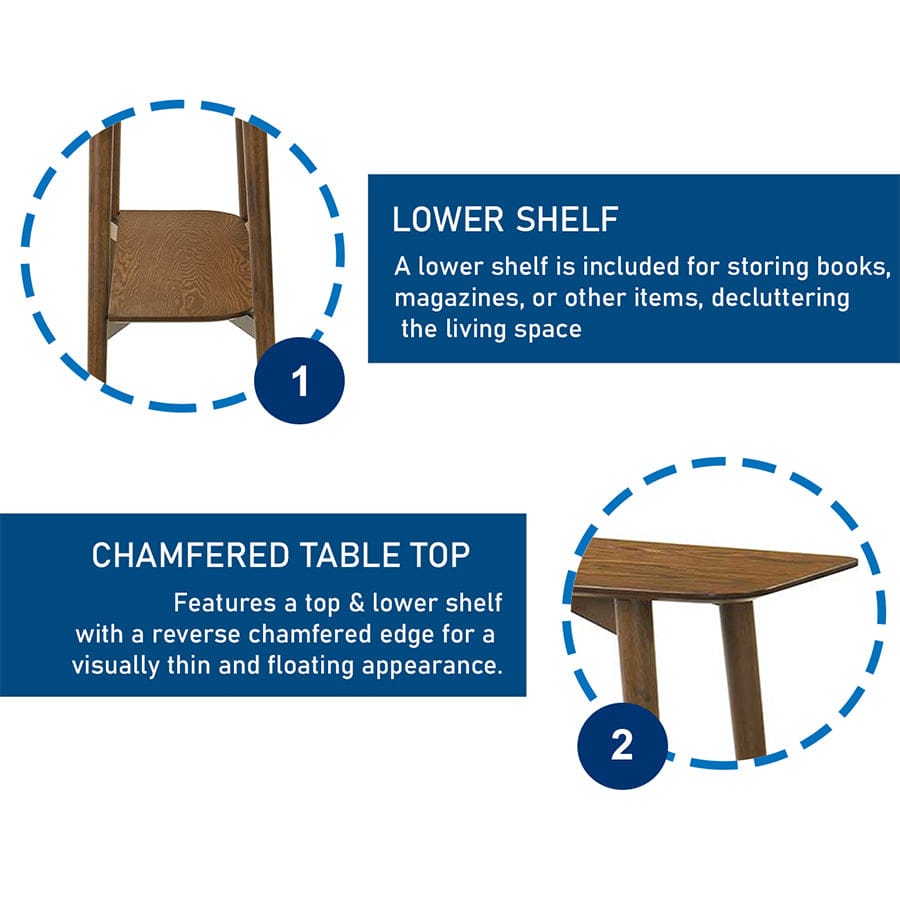 1

LOWER SHELF

A lower shelf is included for storing books, magazines, or other items, decluttering the living space

CHAMFERED TABLE TOP

Features a top & lower shelf with a reverse chamfered edge for a visually thin and floating appearance.

2