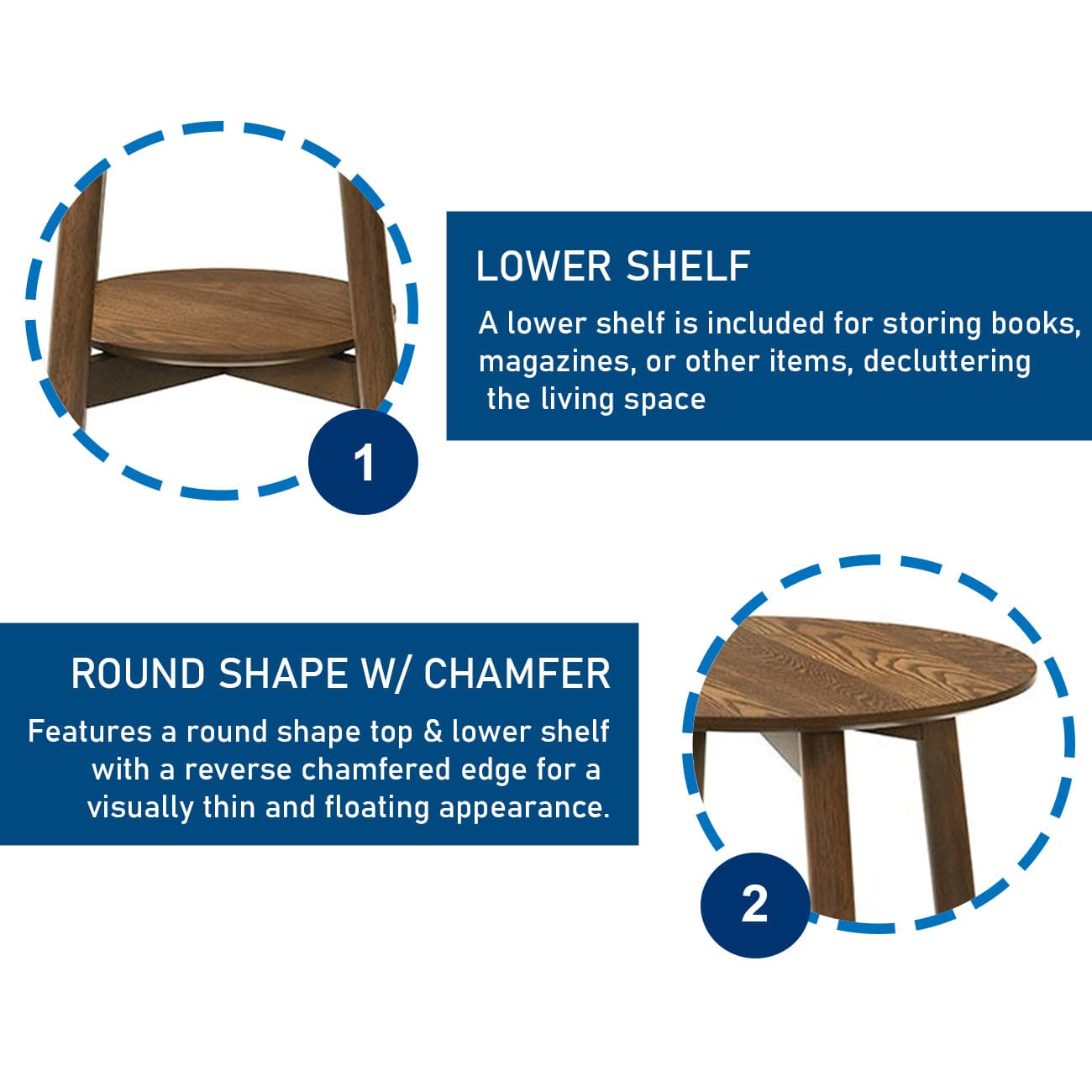 LOWER SHELF

A lower shelf is included for storing books, magazines, or other items, decluttering the living space

1

ROUND SHAPE W/ CHAMFER

Features a round shape top & lower shelf with a reverse chamfered edge for a visually thin and floating appearance.

2