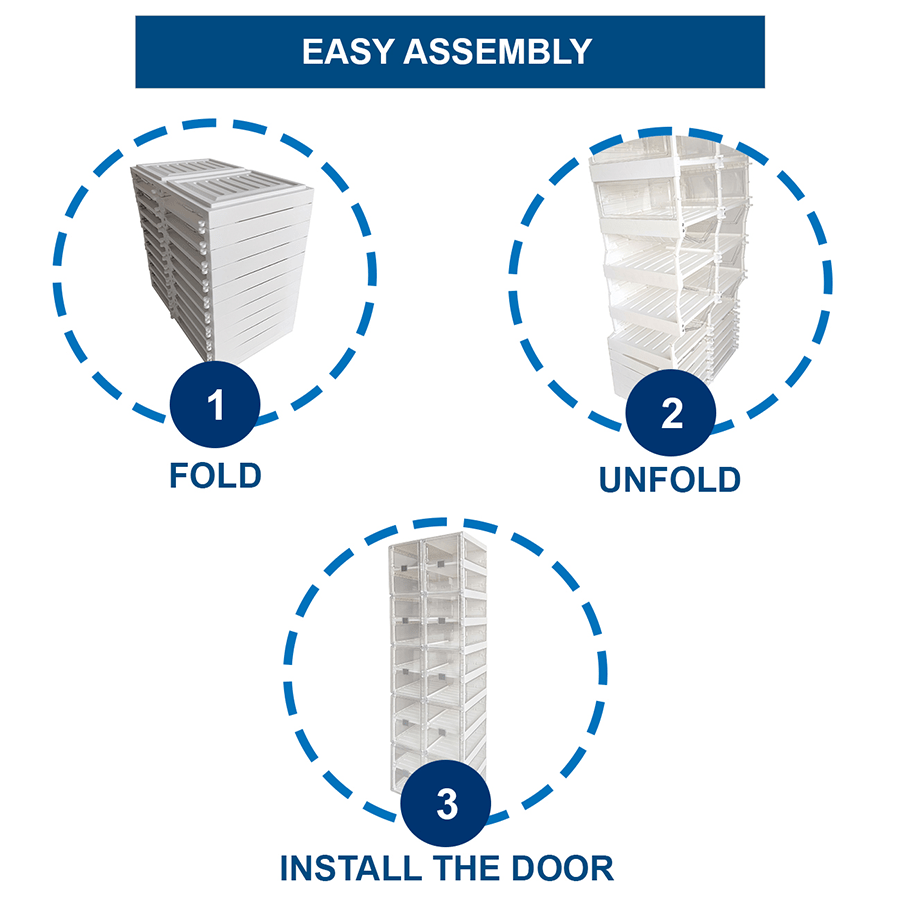 EASY ASSEMBLY

1

FOLD

2

UNFOLD

3

INSTALL THE DOOR