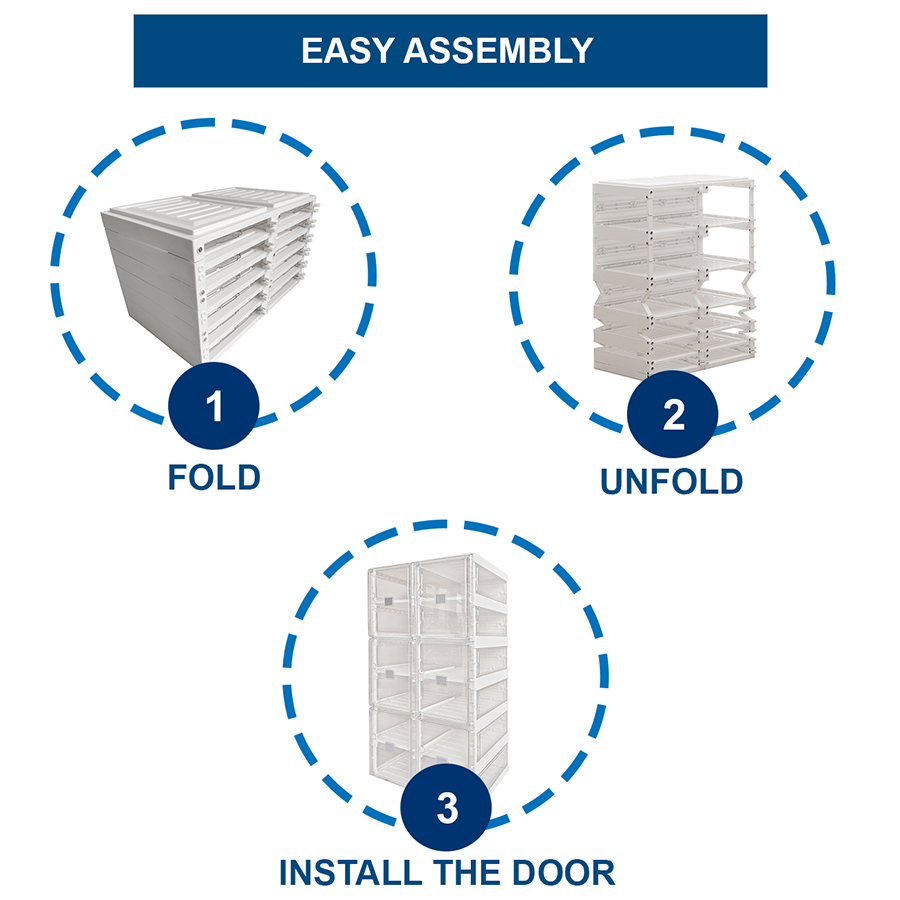 EASY ASSEMBLY

1
FOLD

2
UNFOLD

3
INSTALL THE DOOR