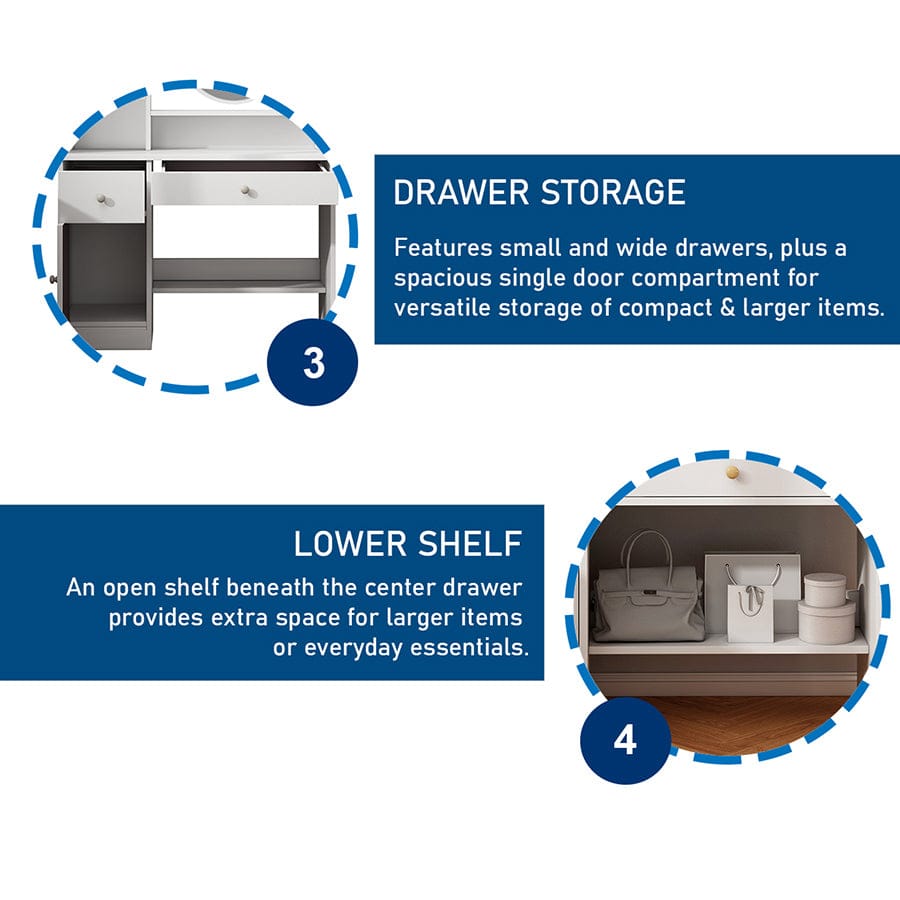 DRAWER STORAGE

Features small and wide drawers, plus a spacious single door compartment for versatile storage of compact & larger items.

3

LOWER SHELF

An open shelf beneath the center drawer provides extra space for larger items or everyday essentials.

4