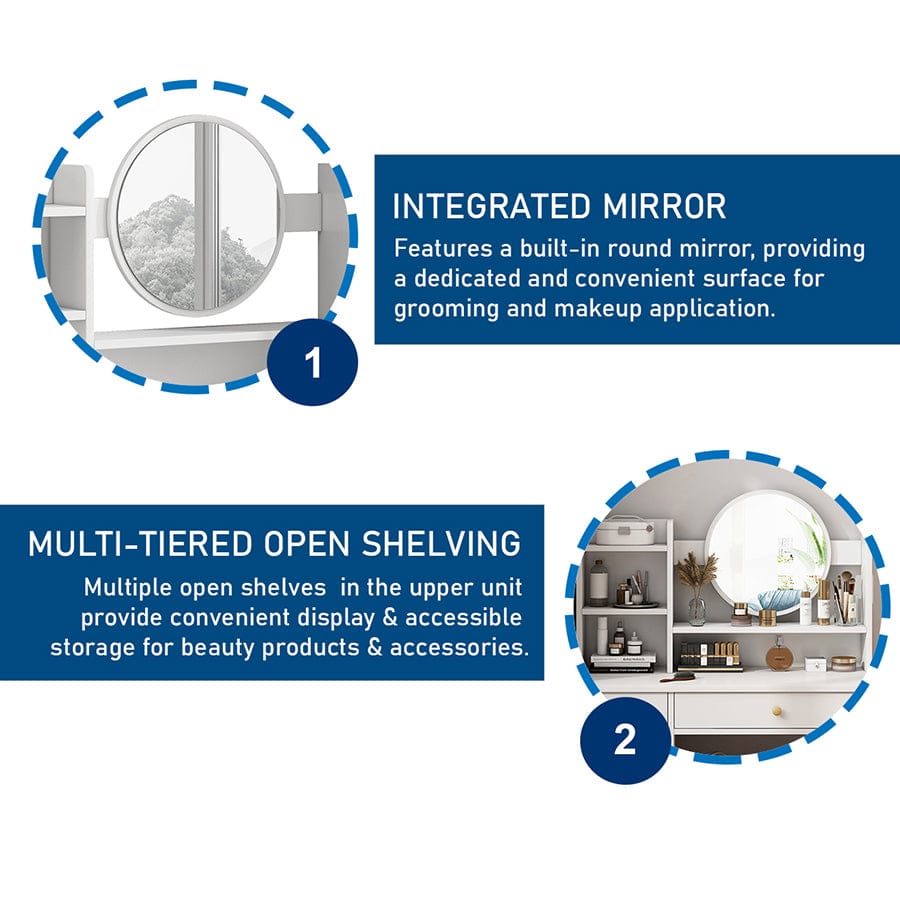 1

INTEGRATED MIRROR

Features a built-in round mirror, providing a dedicated and convenient surface for grooming and makeup application.

MULTI-TIERED OPEN SHELVING

Multiple open shelves in the upper unit provide convenient display & accessible storage for beauty products & accessories.

2