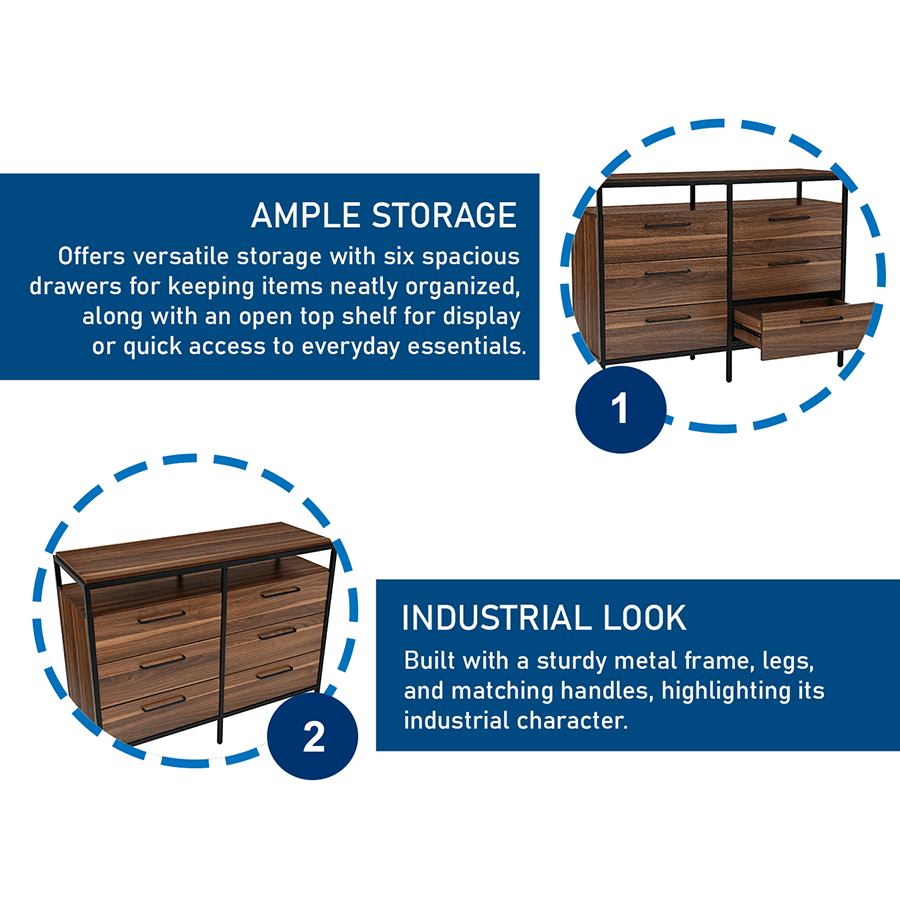 AMPLE STORAGE
Offers versatile storage with six spacious drawers for keeping items neatly organized, along with an open top shelf for display or quick access to everyday essentials.

1

2

INDUSTRIAL LOOK
Built with a sturdy metal frame, legs, and matching handles, highlighting its industrial character.