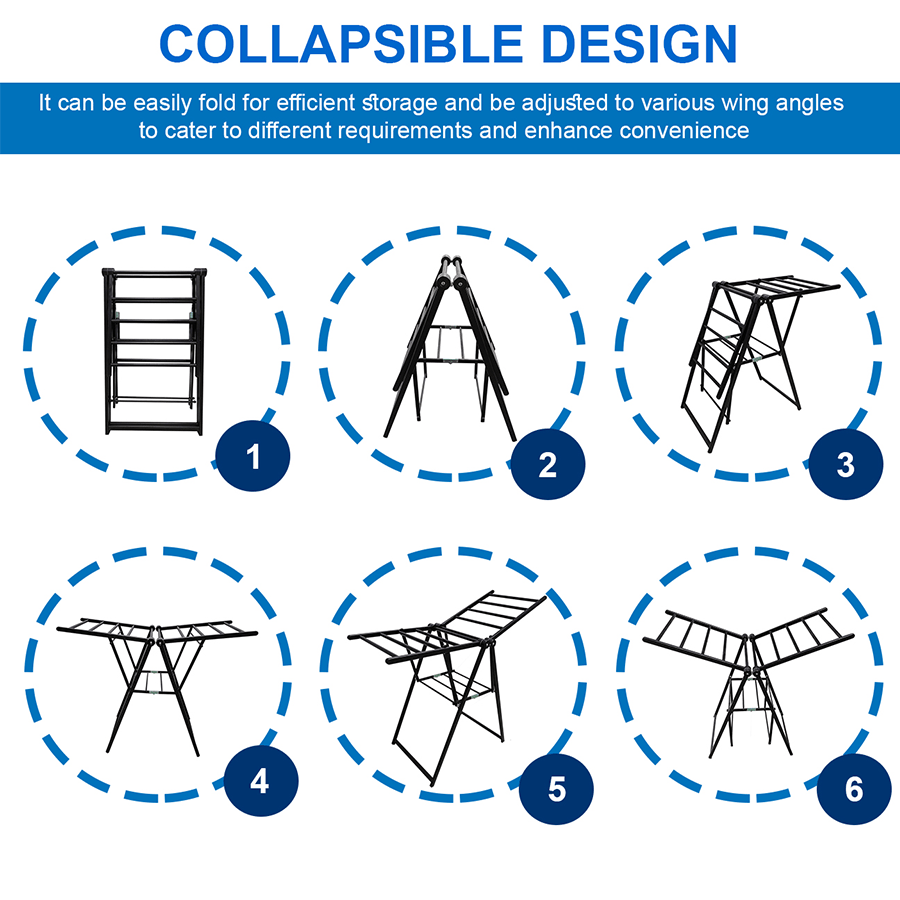 COLLAPSIBLE DESIGN

It can be easily fold for efficient storage and be adjusted to various wing angles to cater to different requirements and enhance convenience

1

2

3

4

5

6