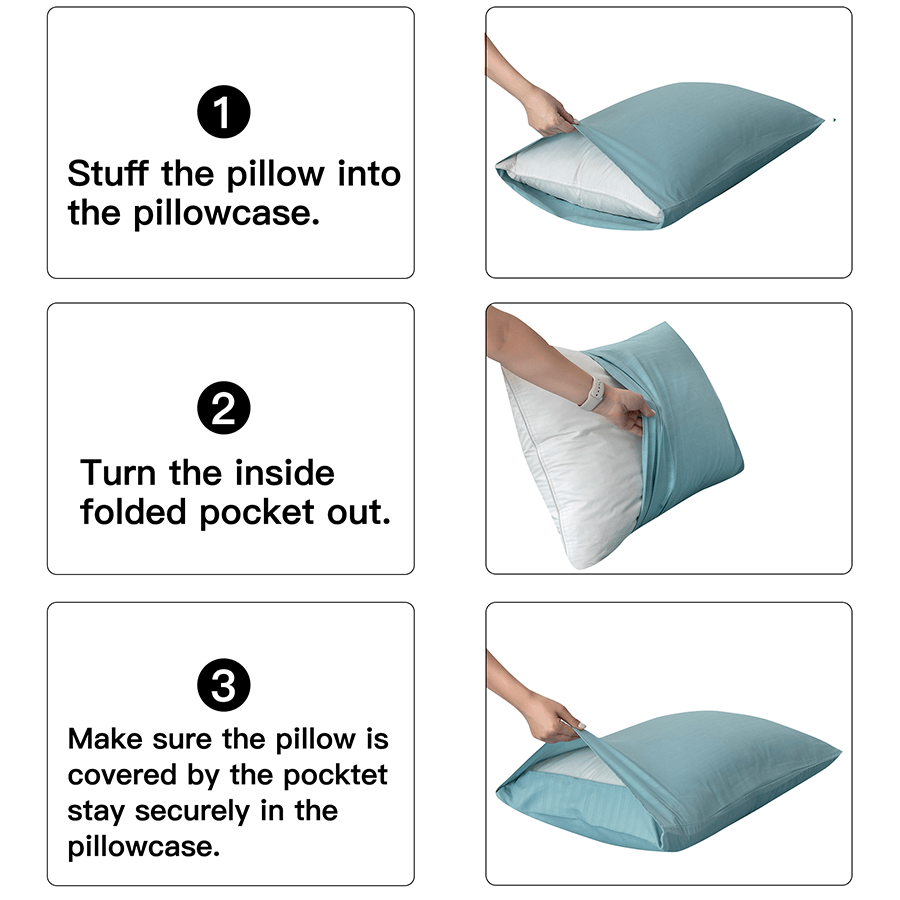 1
Stuff the pillow into the pillowcase.

2
Turn the inside folded pocket out.

3
Make sure the pillow is covered by the pocktet stay securely in the pillowcase.