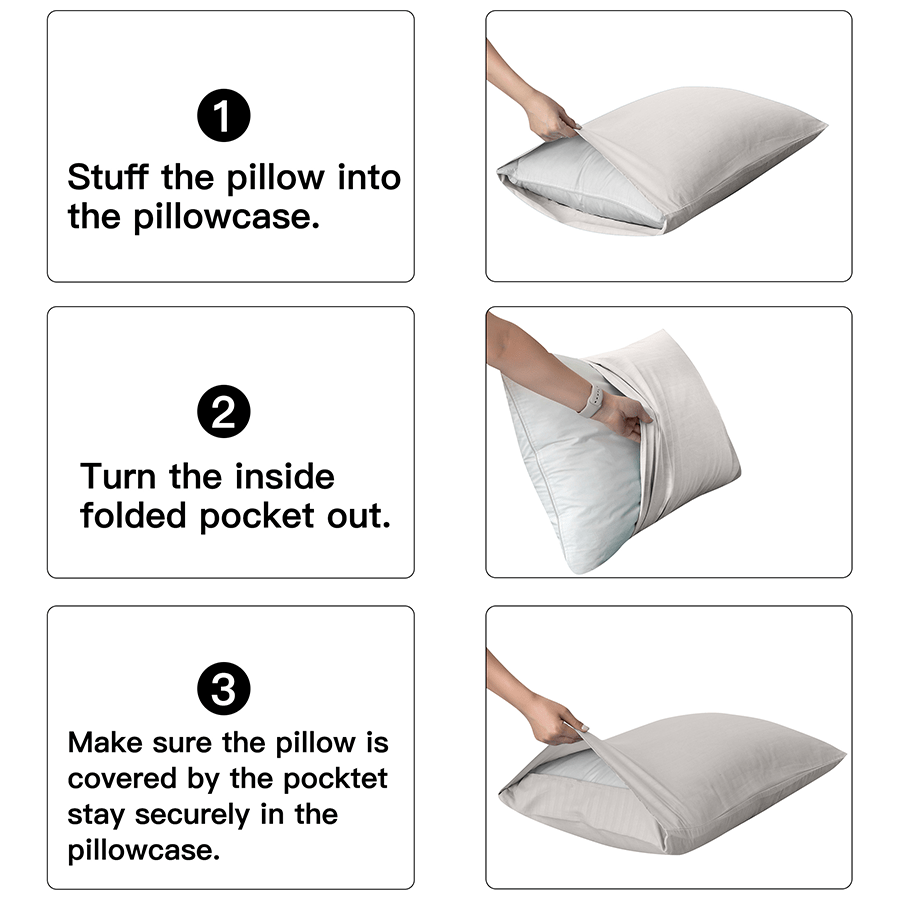 1

Stuff the pillow into the pillowcase.

2

Turn the inside folded pocket out.

3

Make sure the pillow is covered by the pocktet stay securely in the pillowcase.