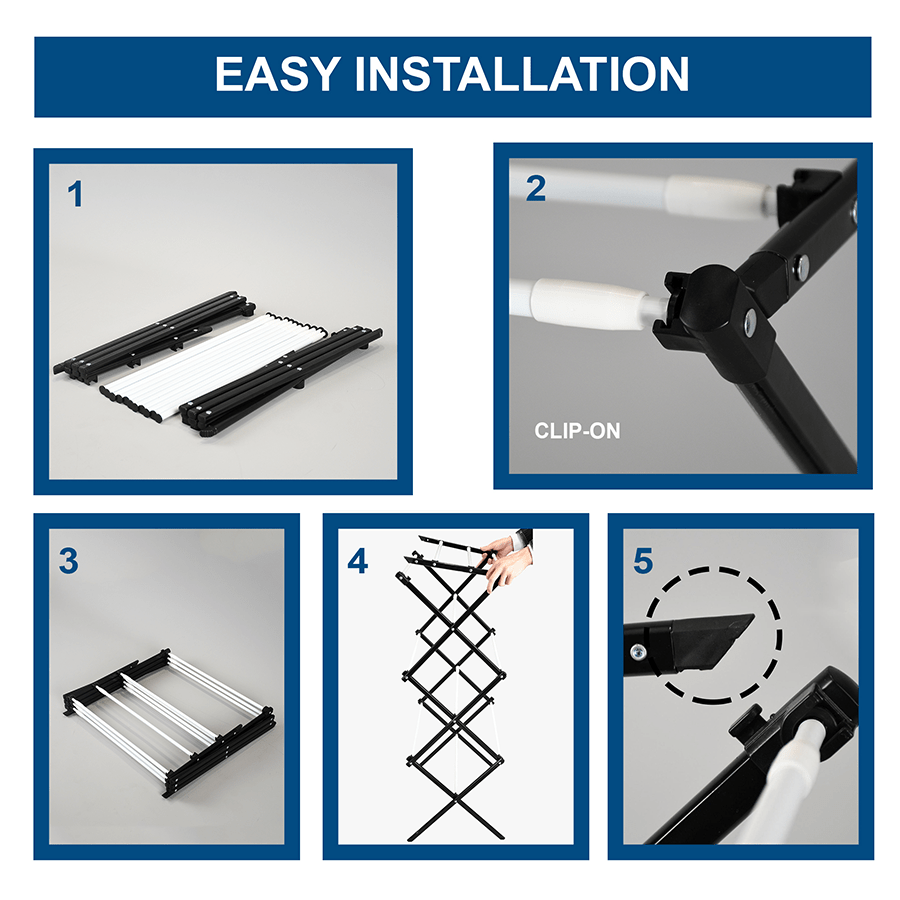 EASY INSTALLATION

1

2

CLIP-ON

3

4

5