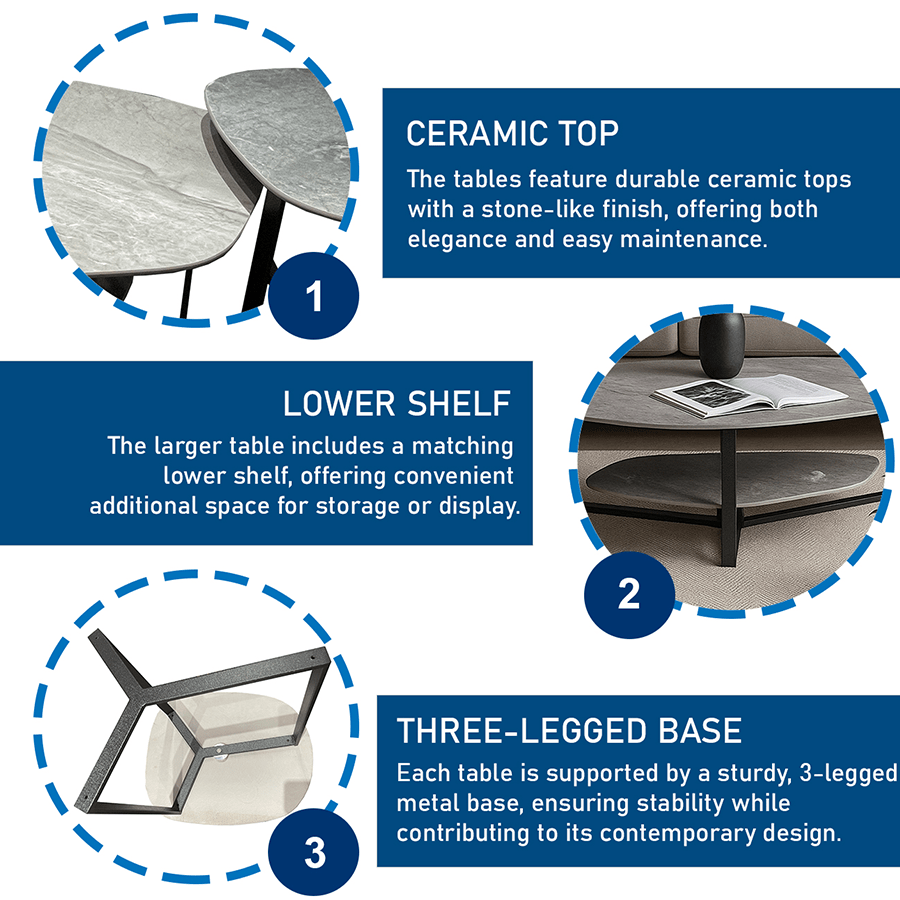 CERAMIC TOP

The tables feature durable ceramic tops with a stone-like finish, offering both elegance and easy maintenance.

1

LOWER SHELF

The larger table includes a matching lower shelf, offering convenient additional space for storage or display.

2

THREE-LEGGED BASE

Each table is supported by a sturdy, 3-legged metal base, ensuring stability while contributing to its contemporary design.

3