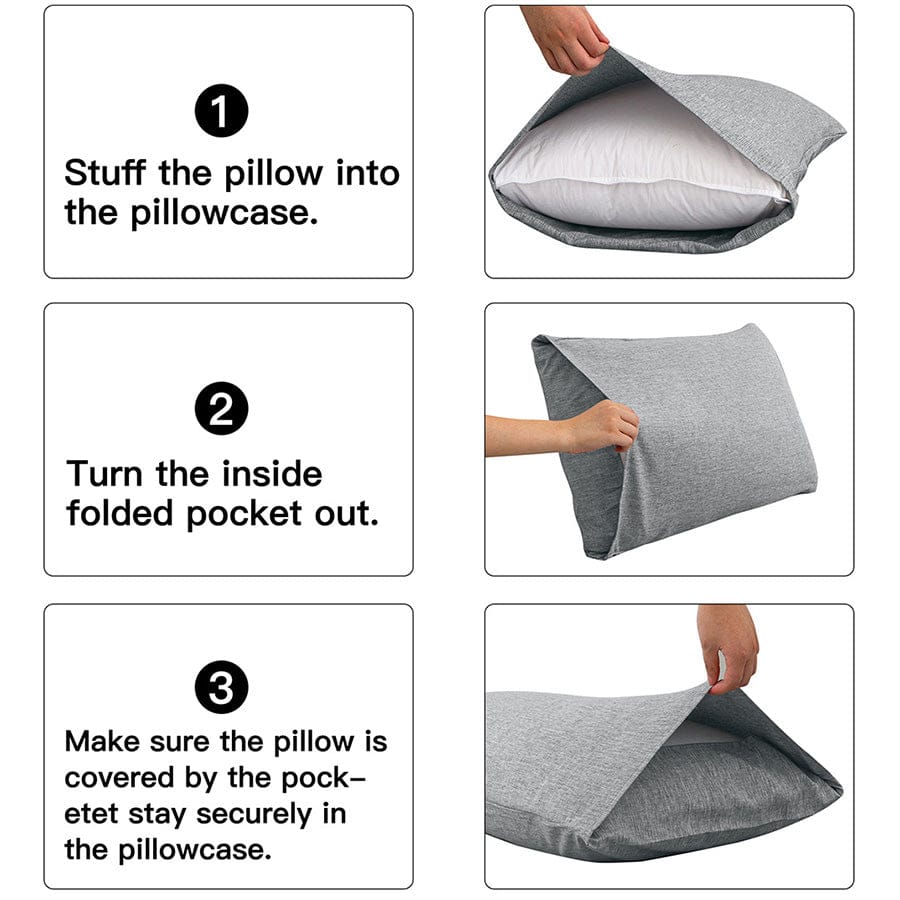 1
Stuff the pillow into the pillowcase.

2
Turn the inside folded pocket out.

3
Make sure the pillow is covered by the pocketet stay securely in the pillowcase.