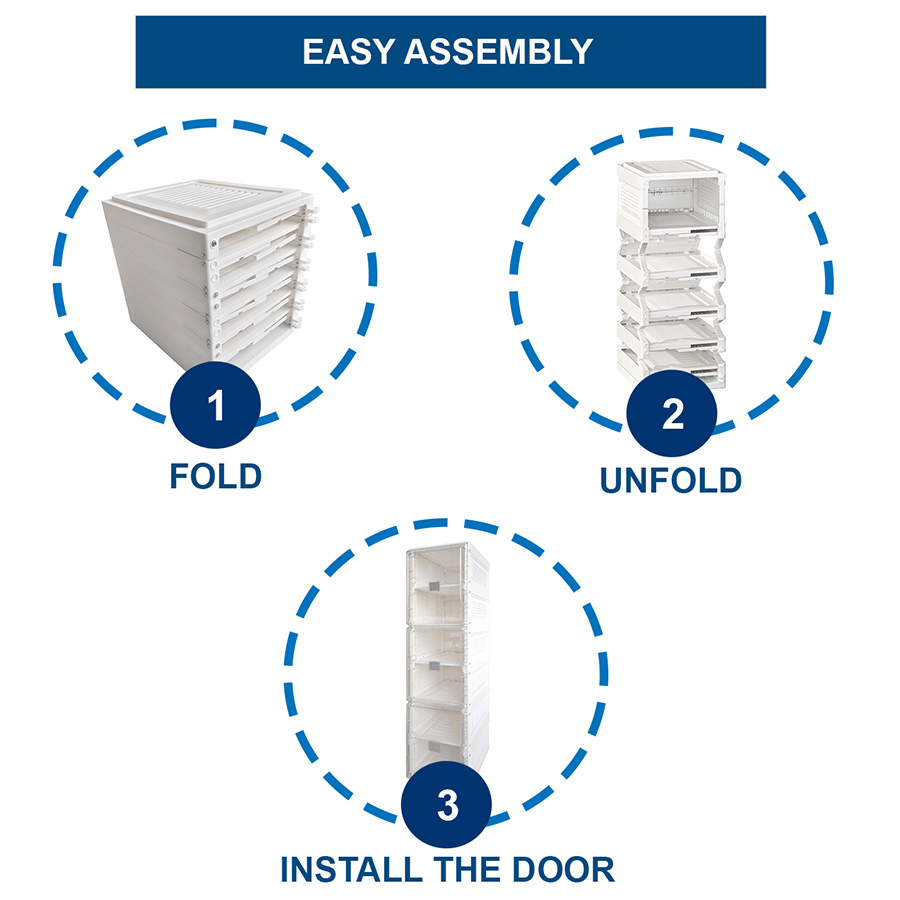 EASY ASSEMBLY

1
FOLD

2
UNFOLD

3
INSTALL THE DOOR