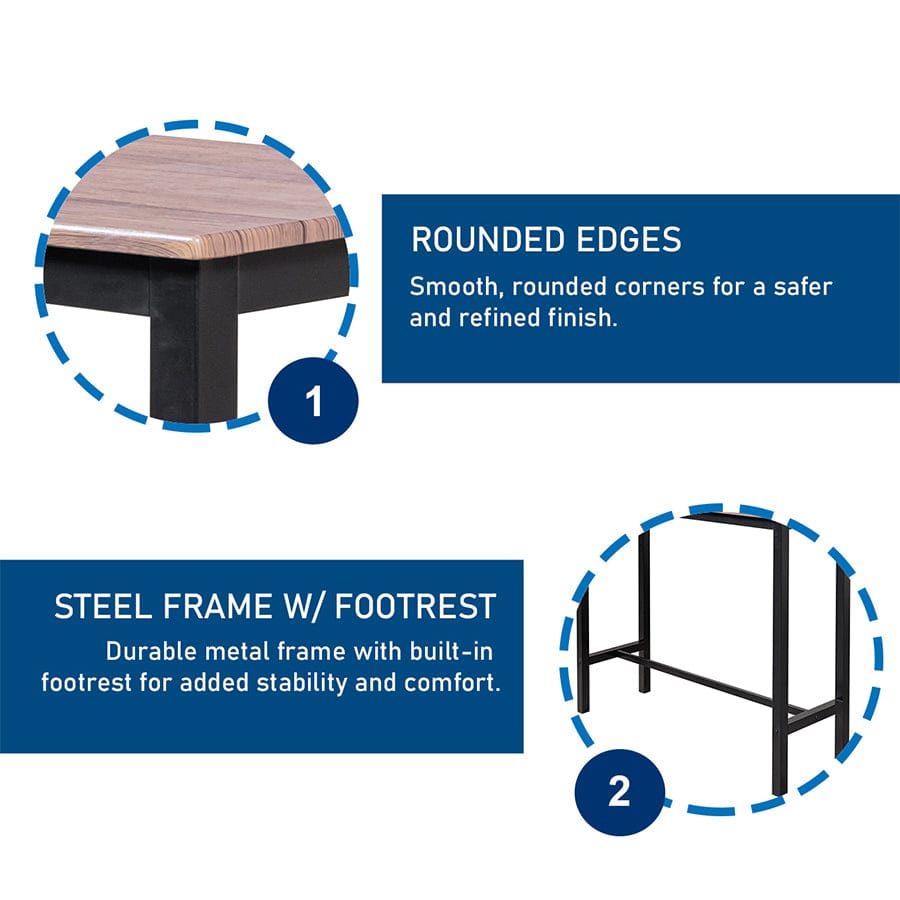 ROUNDED EDGES

Smooth, rounded corners for a safer and refined finish.

1

STEEL FRAME W/ FOOTREST

Durable metal frame with built-in footrest for added stability and comfort.

2