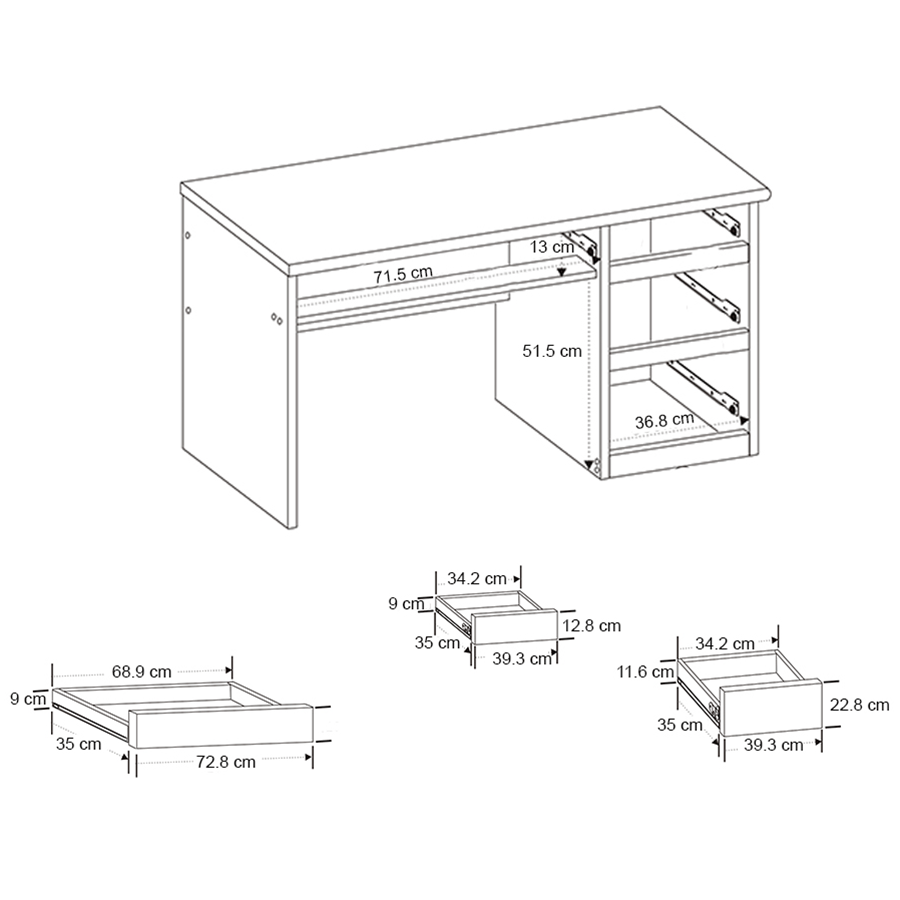 13 cm
71.5 cm
51.5 cm
36.8 cm

34.2 cm
9 cm
12.8 cm
35 cm
39.3 cm

68.9 cm
9 cm
35 cm
72.8 cm

34.2 cm
11.6 cm
22.8 cm
35 cm
39.3 cm