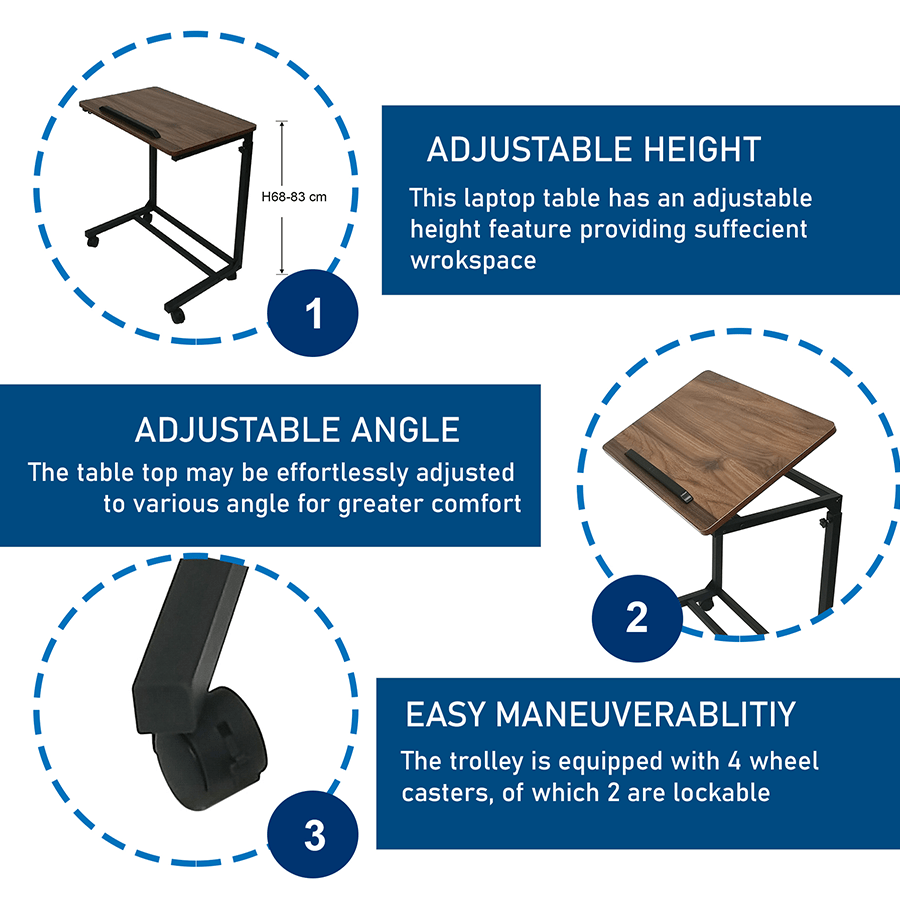 H68-83 cm

1

ADJUSTABLE HEIGHT

This laptop table has an adjustable height feature providing suffecient wrokspace

ADJUSTABLE ANGLE

The table top may be effortlessly adjusted to various angle for greater comfort

2

3

EASY MANEUVERABLITIY

The trolley is equipped with 4 wheel casters, of which 2 are lockable