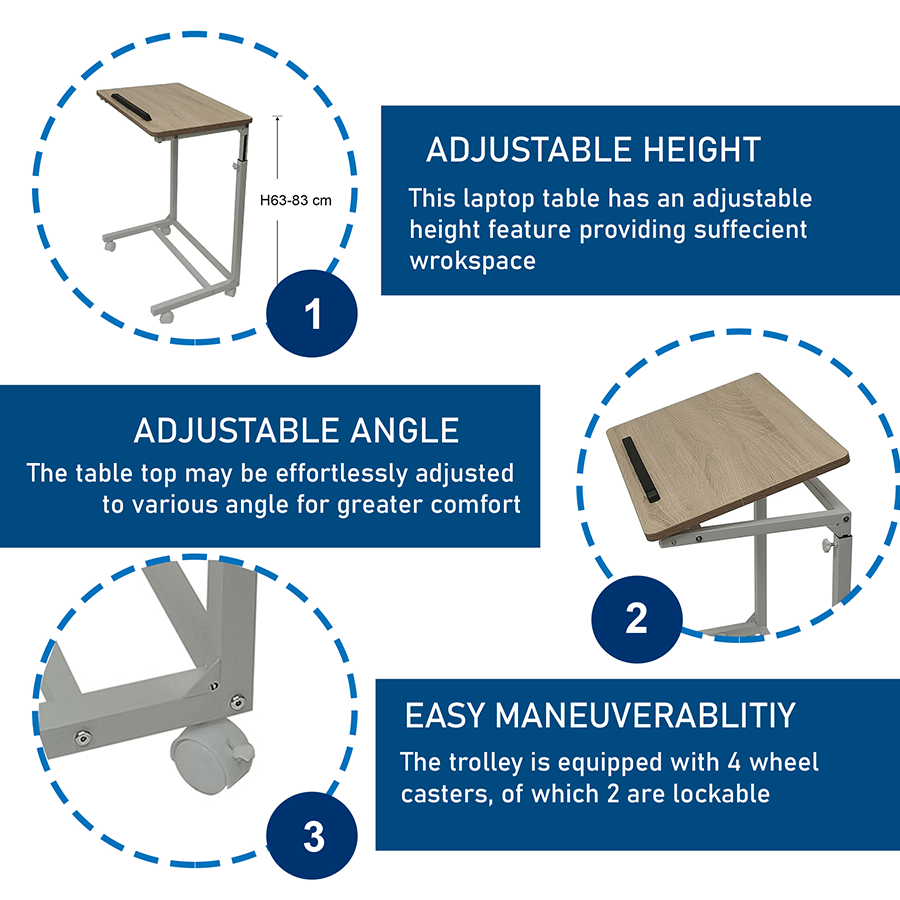 H63-83 cm

1

ADJUSTABLE HEIGHT

This laptop table has an adjustable height feature providing suffecient wrokspace

ADJUSTABLE ANGLE

The table top may be effortlessly adjusted to various angle for greater comfort

2

3

EASY MANEUVERABLITIY

The trolley is equipped with 4 wheel casters, of which 2 are lockable