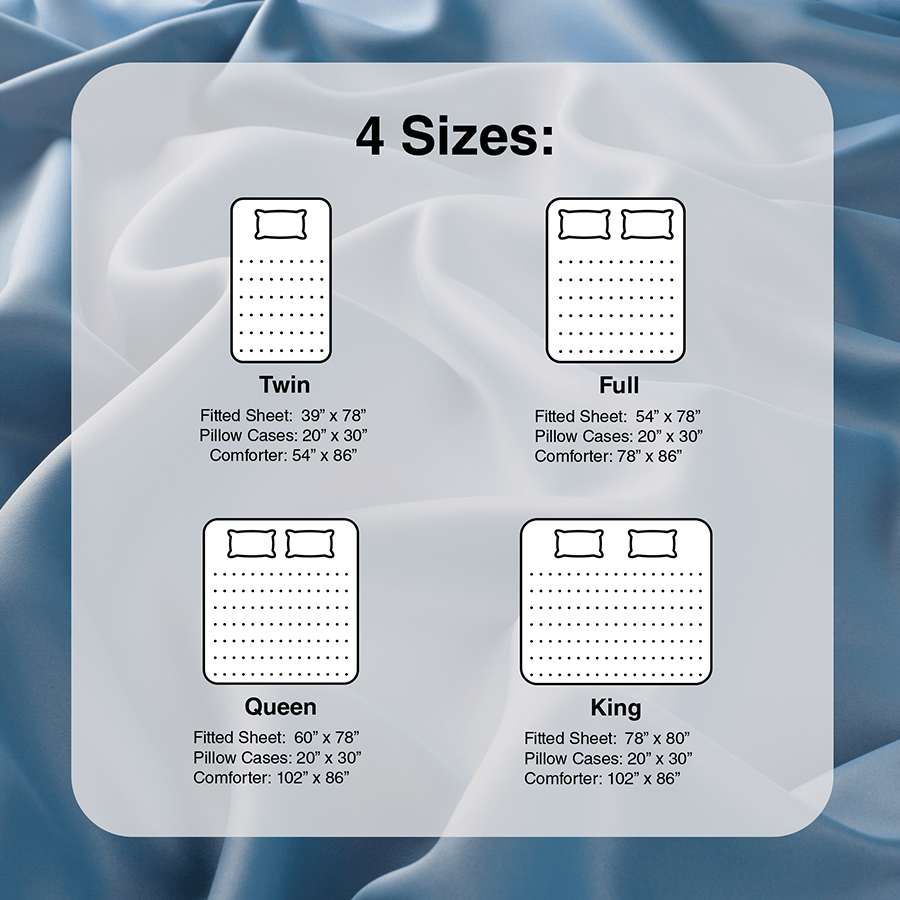 4 Sizes:

Twin
Fitted Sheet: 39” x 78”
Pillow Cases: 20” x 30”
Comforter: 54” x 86”

Full
Fitted Sheet: 54” x 78”
Pillow Cases: 20” x 30”
Comforter: 78” x 86”

Queen
Fitted Sheet: 60” x 78”
Pillow Cases: 20” x 30”
Comforter: 102” x 86”

King
Fitted Sheet: 78” x 80”
Pillow Cases: 20” x 30”
Comforter: 102” x 86”