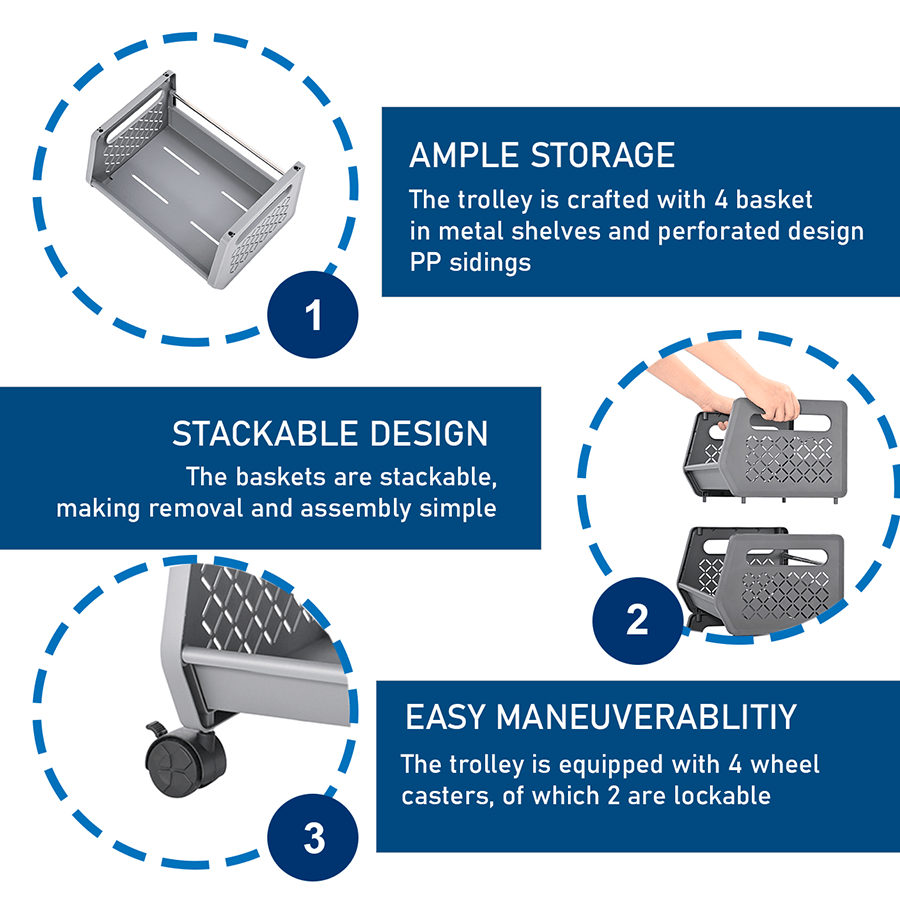 1

AMPLE STORAGE
The trolley is crafted with 4 basket in metal shelves and perforated design PP sidings

STACKABLE DESIGN
The baskets are stackable, making removal and assembly simple

2

3

EASY MANEUVERABLITIY
The trolley is equipped with 4 wheel casters, of which 2 are lockable