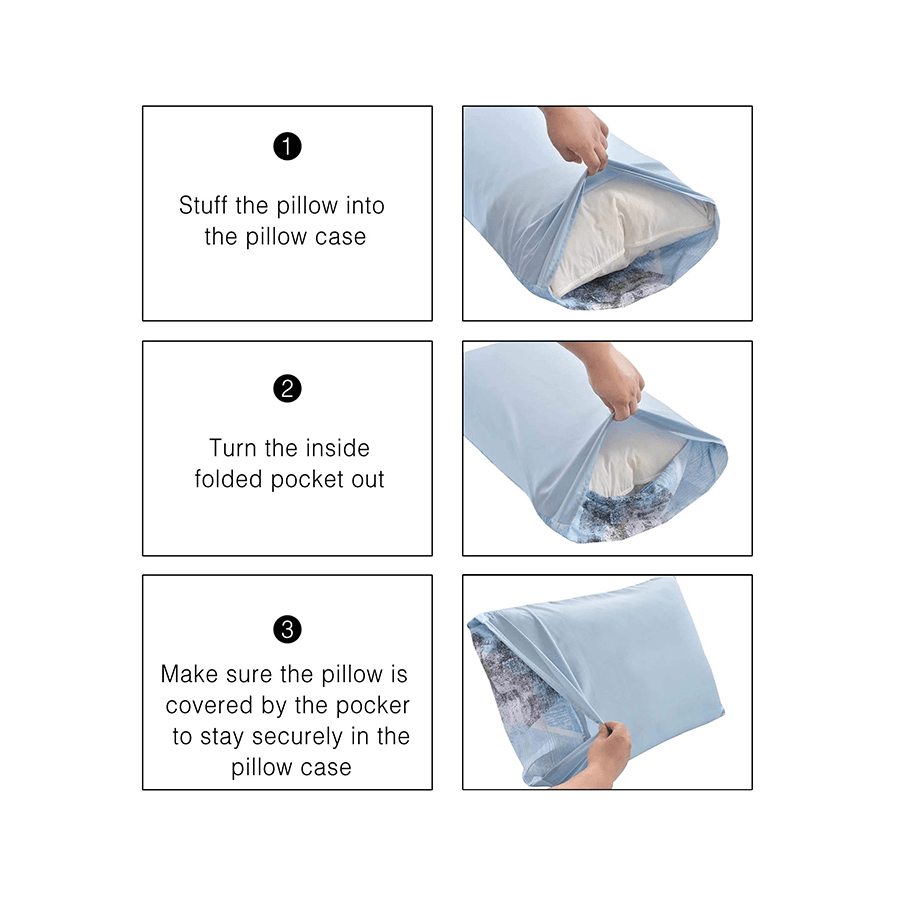 1

Stuff the pillow into the pillow case

2

Turn the inside folded pocket out

3

Make sure the pillow is covered by the pocker to stay securely in the pillow case