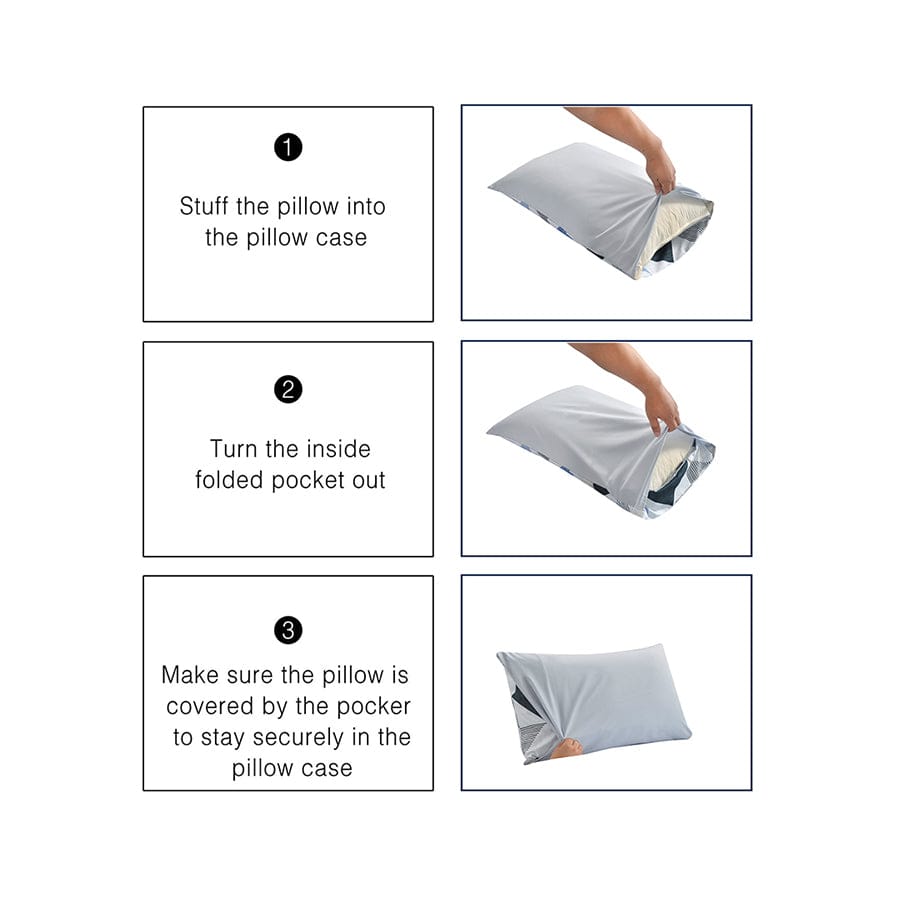 1

Stuff the pillow into the pillow case

2

Turn the inside folded pocket out

3

Make sure the pillow is covered by the pocker to stay securely in the pillow case