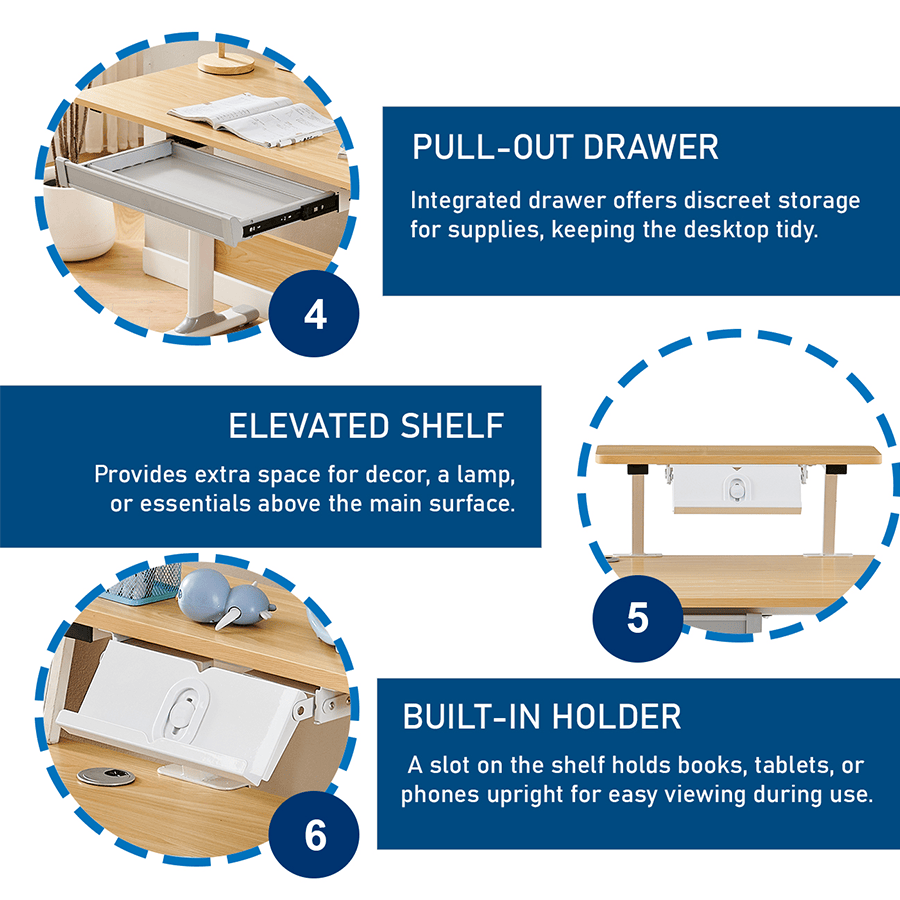 4

PULL-OUT DRAWER

Integrated drawer offers discreet storage for supplies, keeping the desktop tidy.

ELEVATED SHELF

Provides extra space for decor, a lamp, or essentials above the main surface.

5

6

BUILT-IN HOLDER

A slot on the shelf holds books, tablets, or phones upright for easy viewing during use.