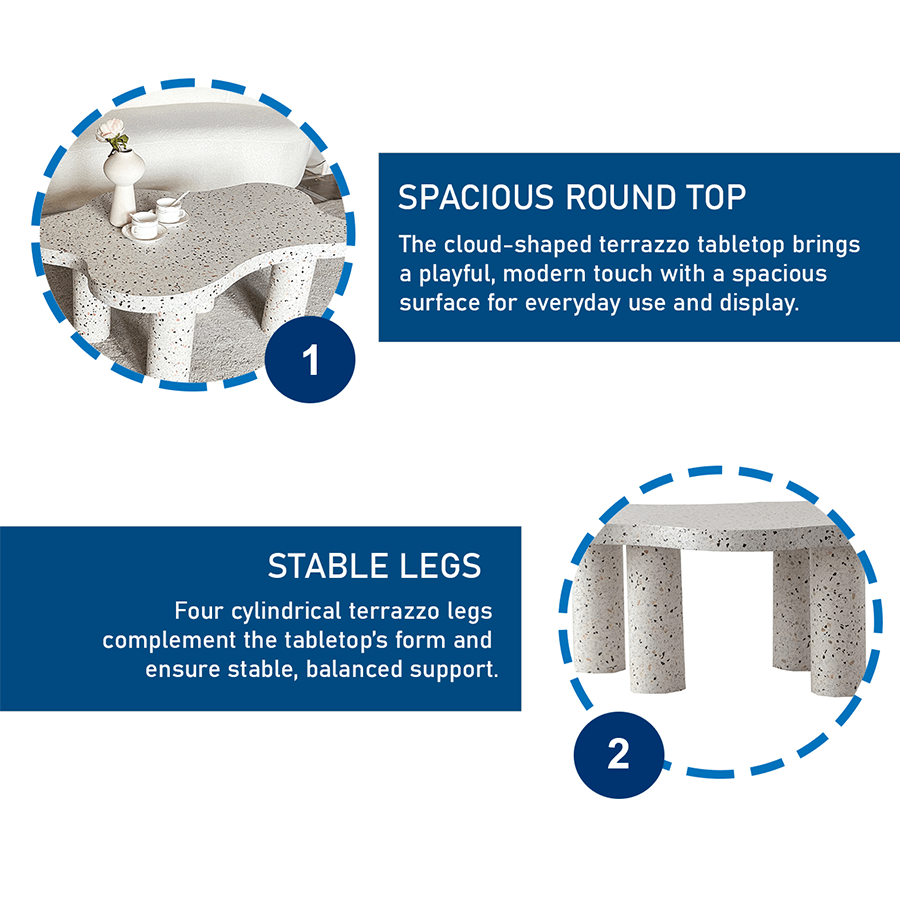 1

SPACIOUS ROUND TOP

The cloud-shaped terrazzo tabletop brings a playful, modern touch with a spacious surface for everyday use and display.

STABLE LEGS

Four cylindrical terrazzo legs complement the tabletop's form and ensure stable, balanced support.

2