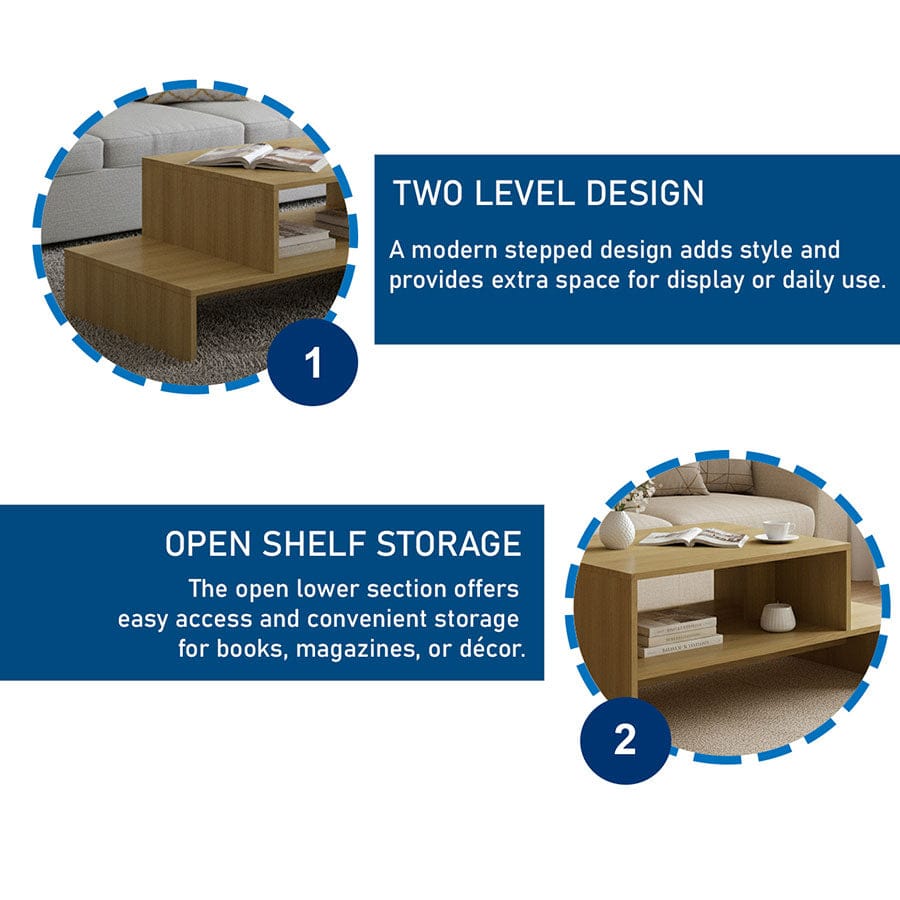 1

TWO LEVEL DESIGN

A modern stepped design adds style and provides extra space for display or daily use.

OPEN SHELF STORAGE

The open lower section offers easy access and convenient storage for books, magazines, or décor.

2