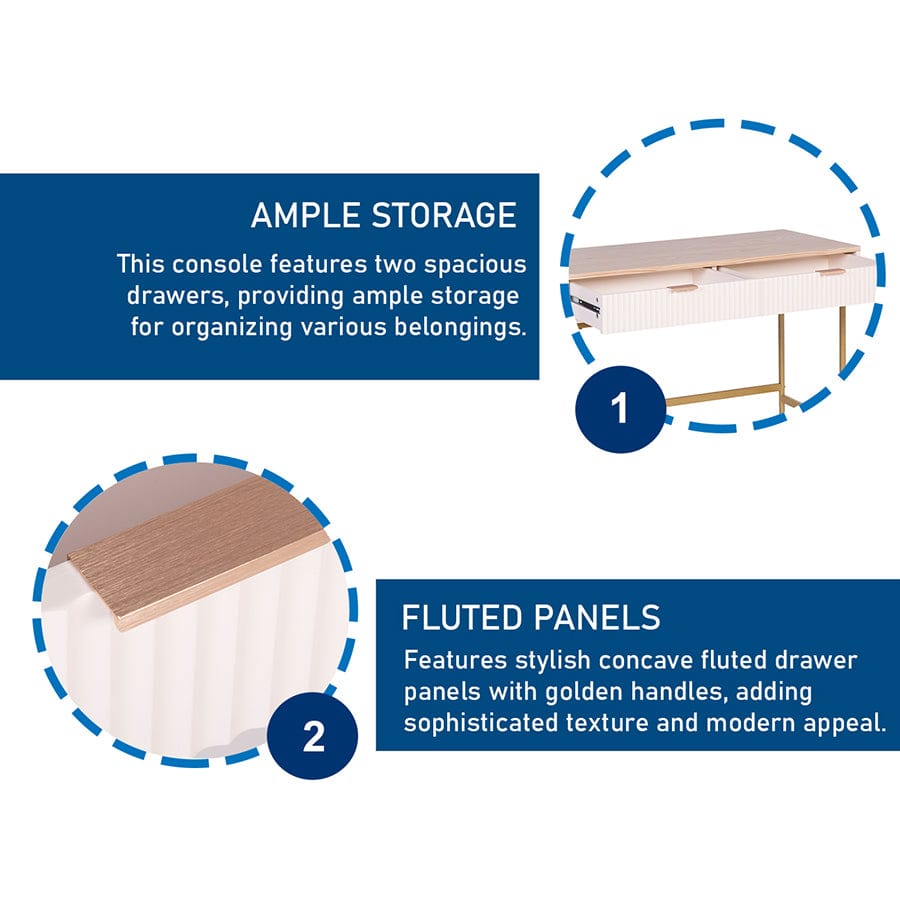 AMPLE STORAGE

This console features two spacious drawers, providing ample storage for organizing various belongings.

1

2

FLUTED PANELS

Features stylish concave fluted drawer panels with golden handles, adding sophisticated texture and modern appeal.