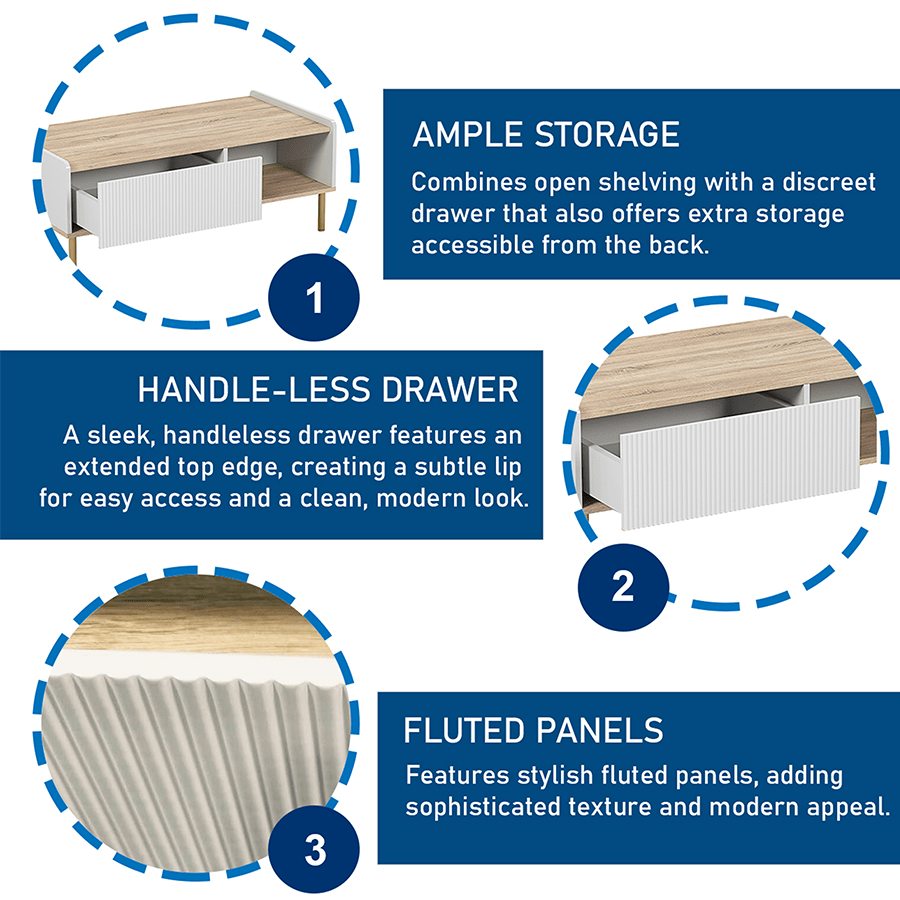 AMPLE STORAGE

Combines open shelving with a discreet drawer that also offers extra storage accessible from the back.

1

HANDLE-LESS DRAWER

A sleek, handleless drawer features an extended top edge, creating a subtle lip for easy access and a clean, modern look.

2

FLUTED PANELS

Features stylish fluted panels, adding sophisticated texture and modern appeal.

3