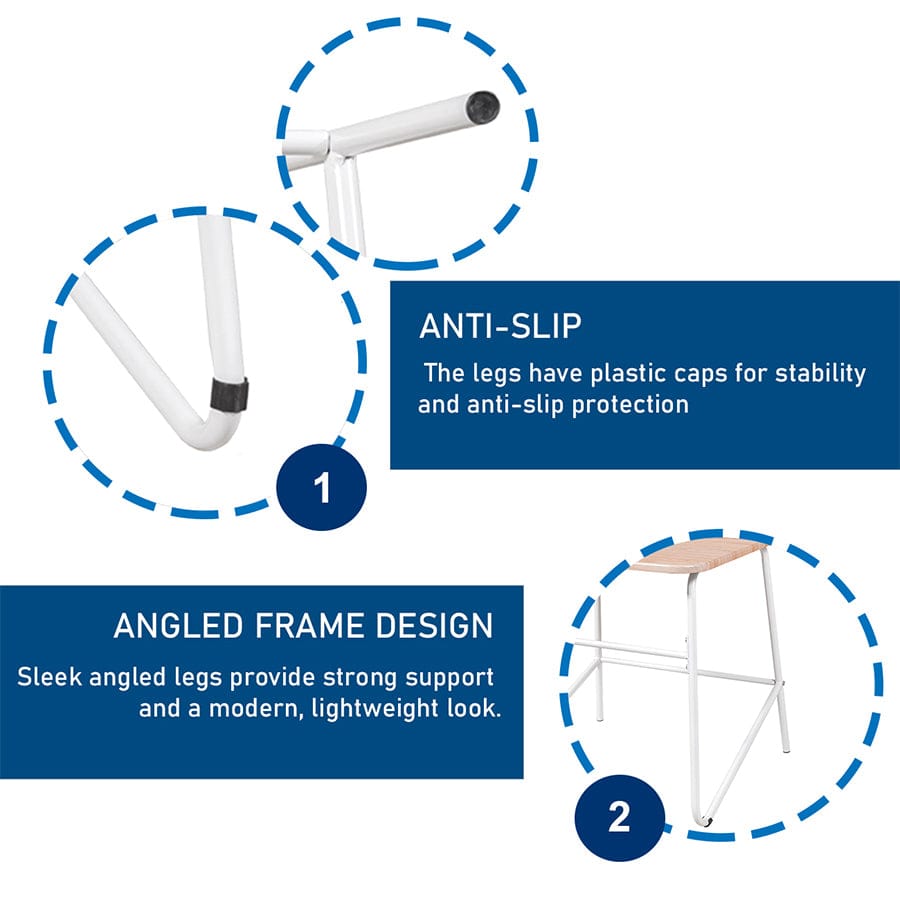 ANTI-SLIP

The legs have plastic caps for stability and anti-slip protection

1

ANGLED FRAME DESIGN

Sleek angled legs provide strong support and a modern, lightweight look.

2