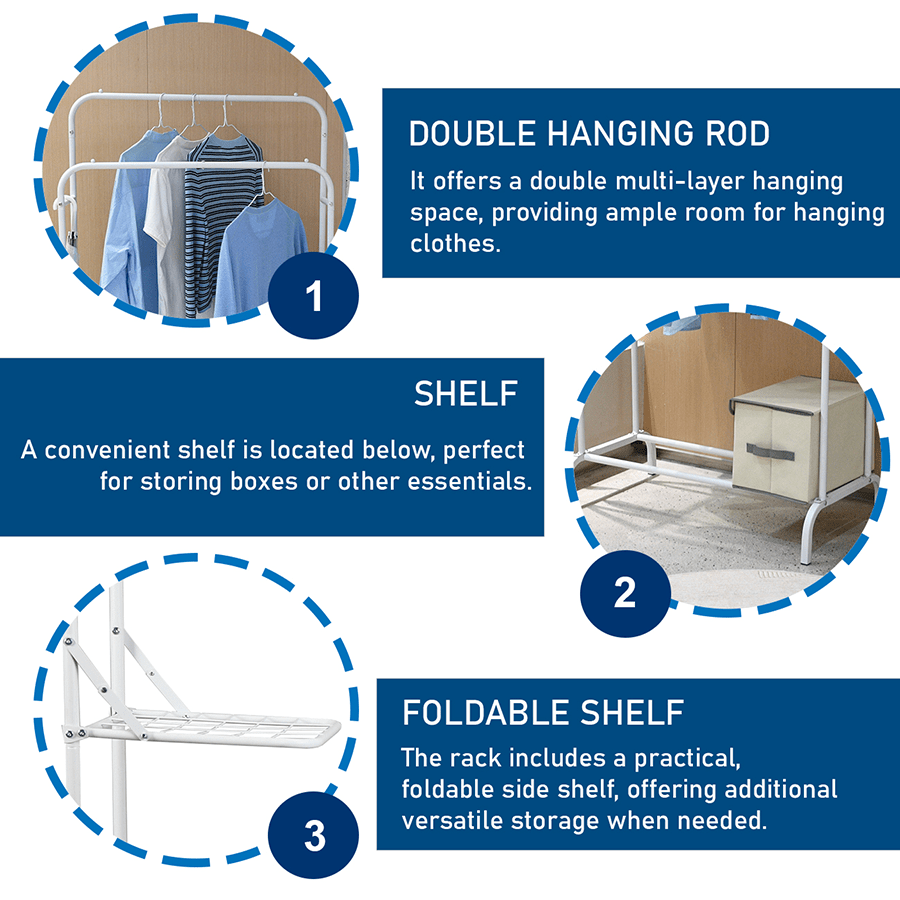 1

DOUBLE HANGING ROD

It offers a double multi-layer hanging space, providing ample room for hanging clothes.

SHELF

A convenient shelf is located below, perfect for storing boxes or other essentials.

2

3

FOLDABLE SHELF

The rack includes a practical, foldable side shelf, offering additional versatile storage when needed.