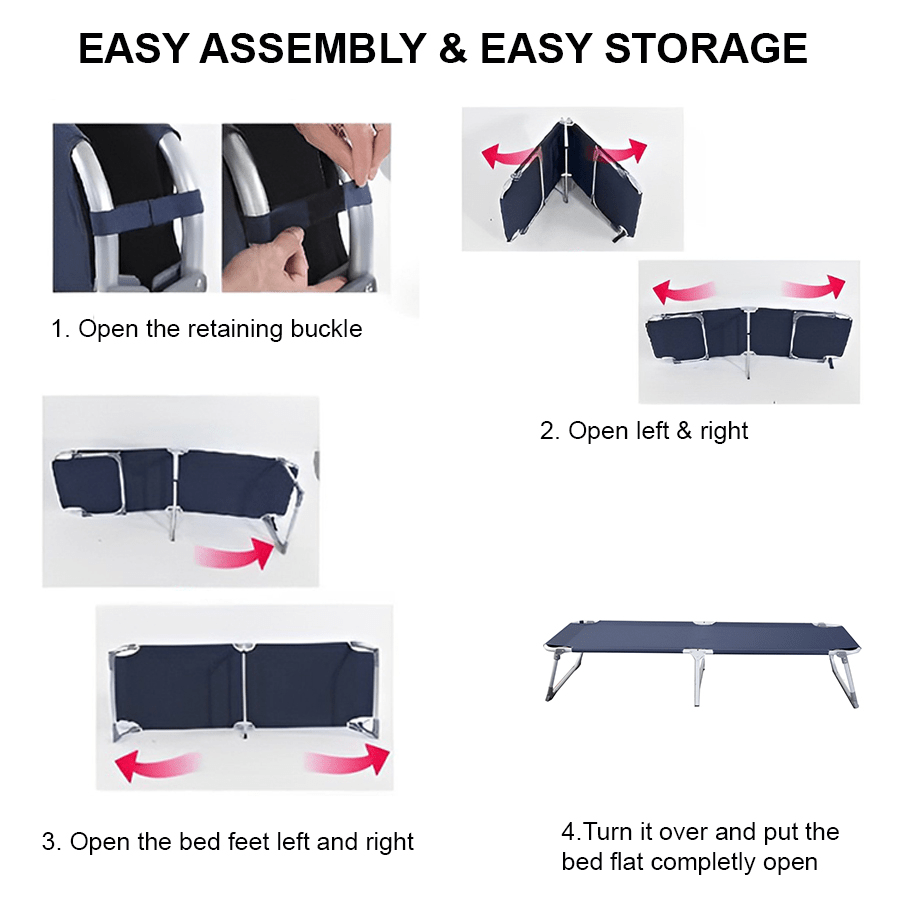 EASY ASSEMBLY & EASY STORAGE

1. Open the retaining buckle

2. Open left & right

3. Open the bed feet left and right

4.Turn it over and put the bed flat completly open