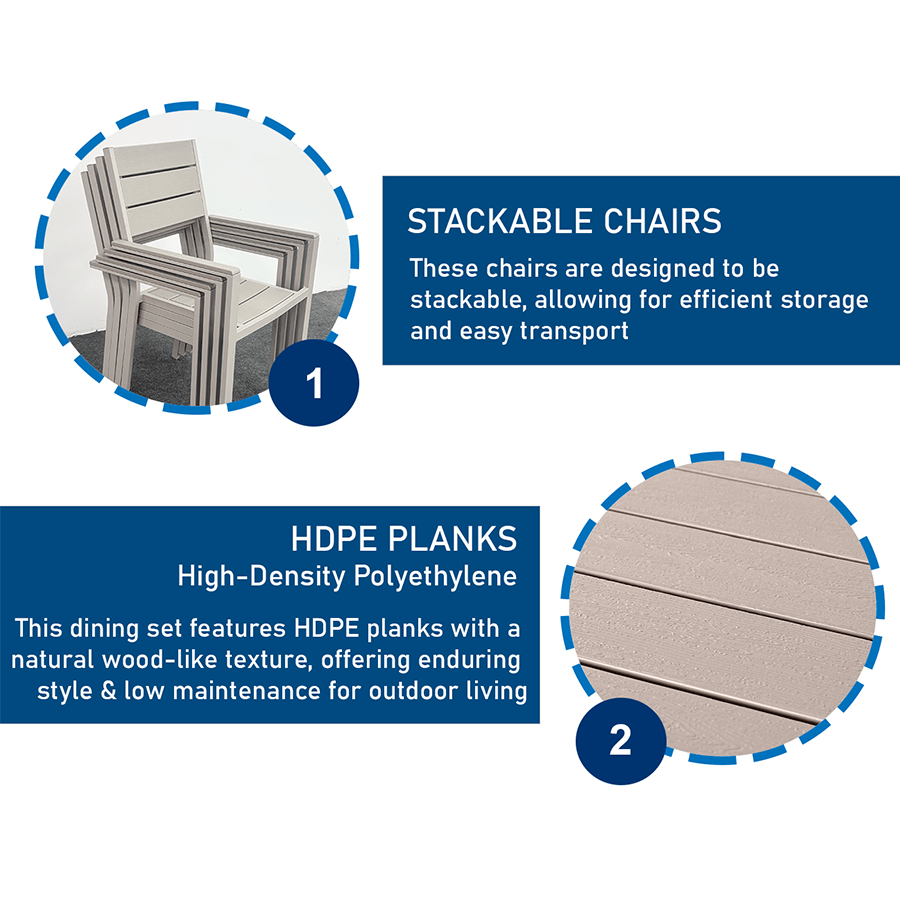 1

STACKABLE CHAIRS

These chairs are designed to be stackable, allowing for efficient storage and easy transport

HDPE PLANKS
High-Density Polyethylene

This dining set features HDPE planks with a natural wood-like texture, offering enduring style & low maintenance for outdoor living

2