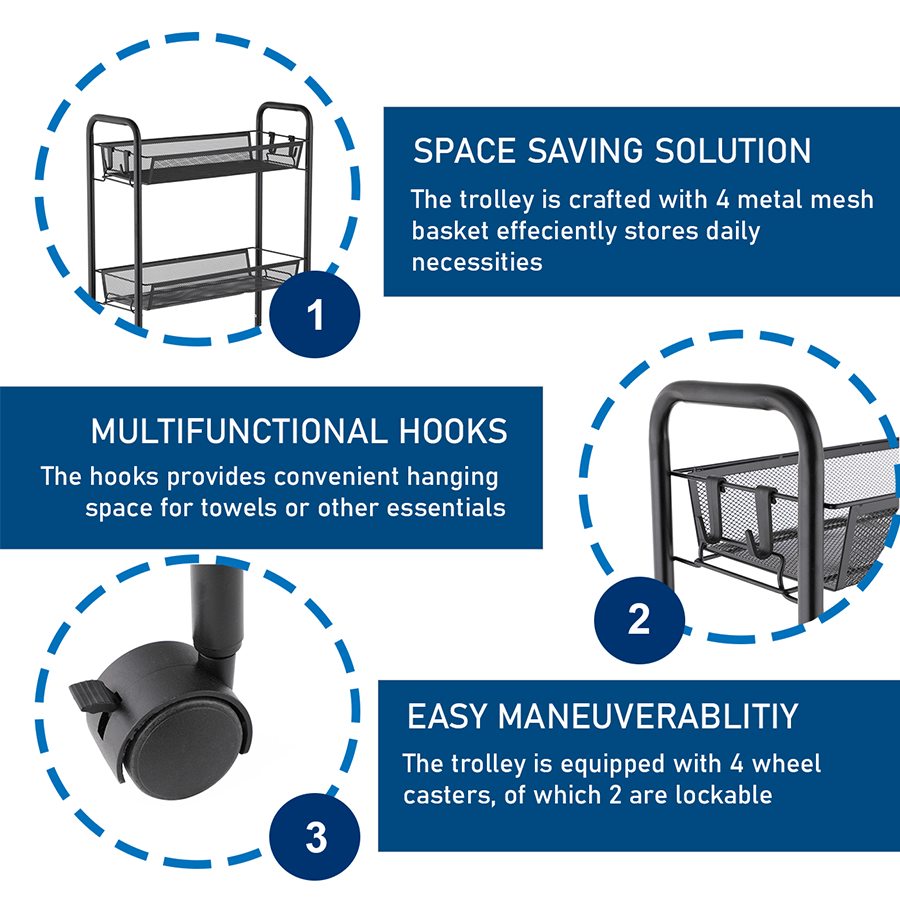 1

SPACE SAVING SOLUTION

The trolley is crafted with 4 metal mesh basket effeciently stores daily necessities

MULTIFUNCTIONAL HOOKS

The hooks provides convenient hanging space for towels or other essentials

2

3

EASY MANEUVERABLITIY

The trolley is equipped with 4 wheel casters, of which 2 are lockable