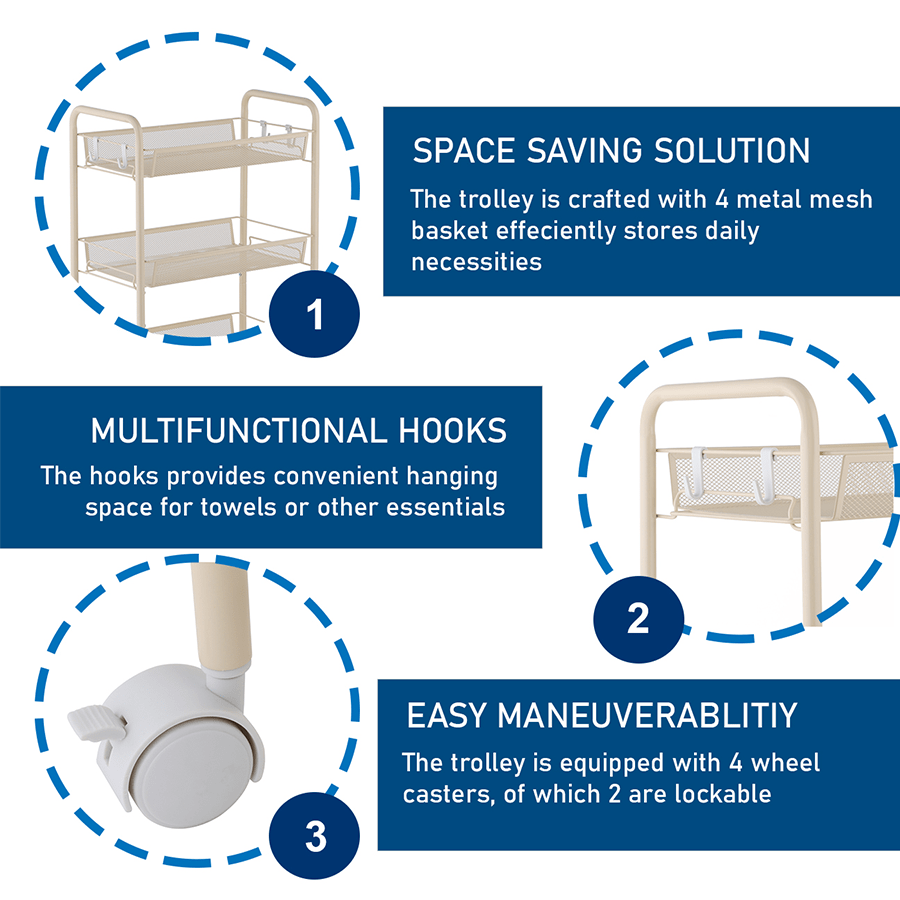 1

SPACE SAVING SOLUTION

The trolley is crafted with 4 metal mesh basket effeciently stores daily necessities

MULTIFUNCTIONAL HOOKS

The hooks provides convenient hanging space for towels or other essentials

2

3

EASY MANEUVERABLITIY

The trolley is equipped with 4 wheel casters, of which 2 are lockable