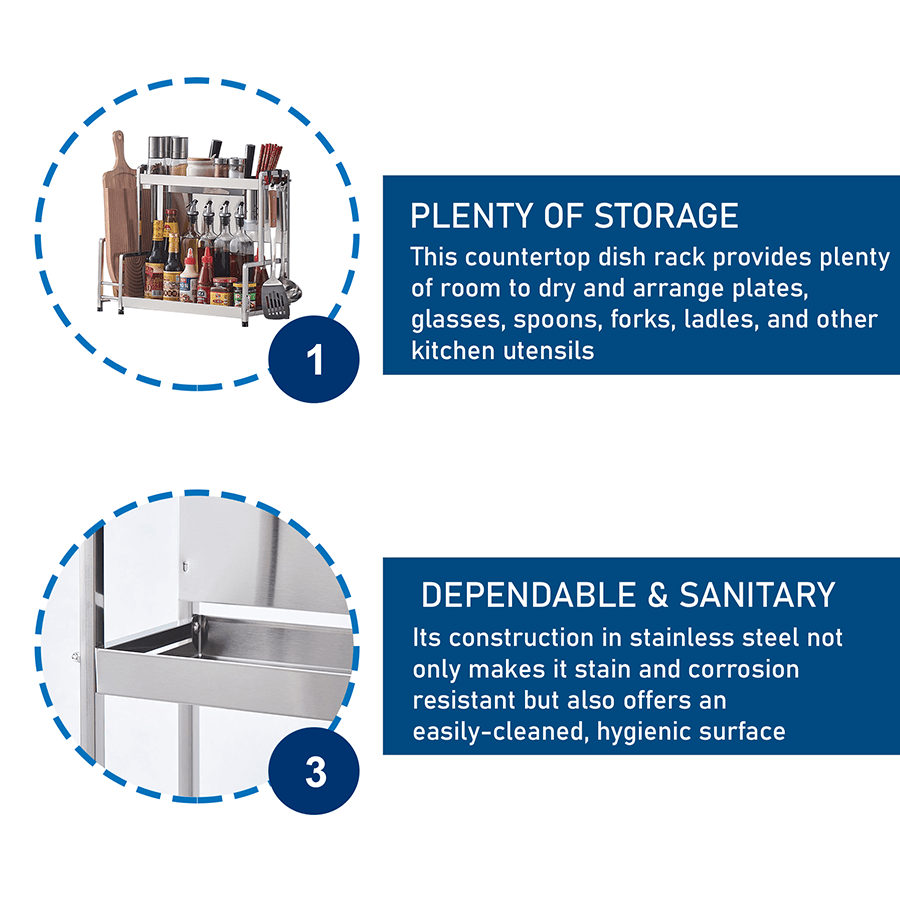 1

PLENTY OF STORAGE
This countertop dish rack provides plenty of room to dry and arrange plates, glasses, spoons, forks, ladles, and other kitchen utensils

3

DEPENDABLE & SANITARY
Its construction in stainless steel not only makes it stain and corrosion resistant but also offers an easily-cleaned, hygienic surface