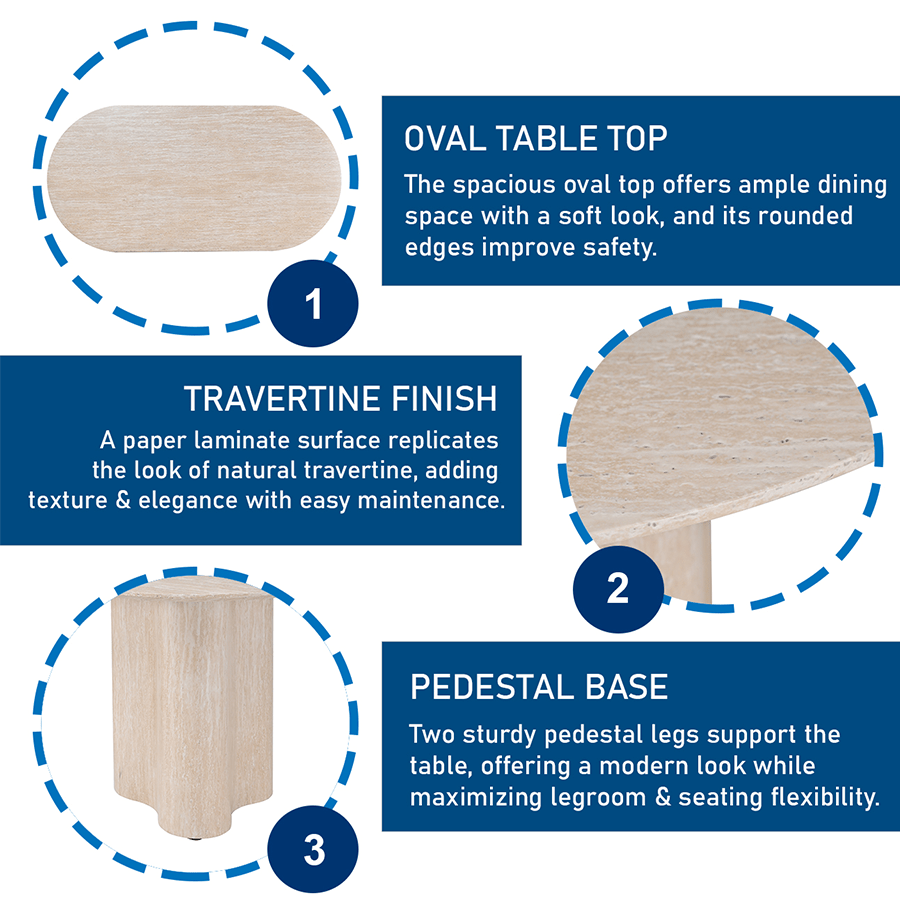 1

OVAL TABLE TOP

The spacious oval top offers ample dining space with a soft look, and its rounded edges improve safety.

TRAVERTINE FINISH

A paper laminate surface replicates the look of natural travertine, adding texture & elegance with easy maintenance.

2

3

PEDESTAL BASE

Two sturdy pedestal legs support the table, offering a modern look while maximizing legroom & seating flexibility.