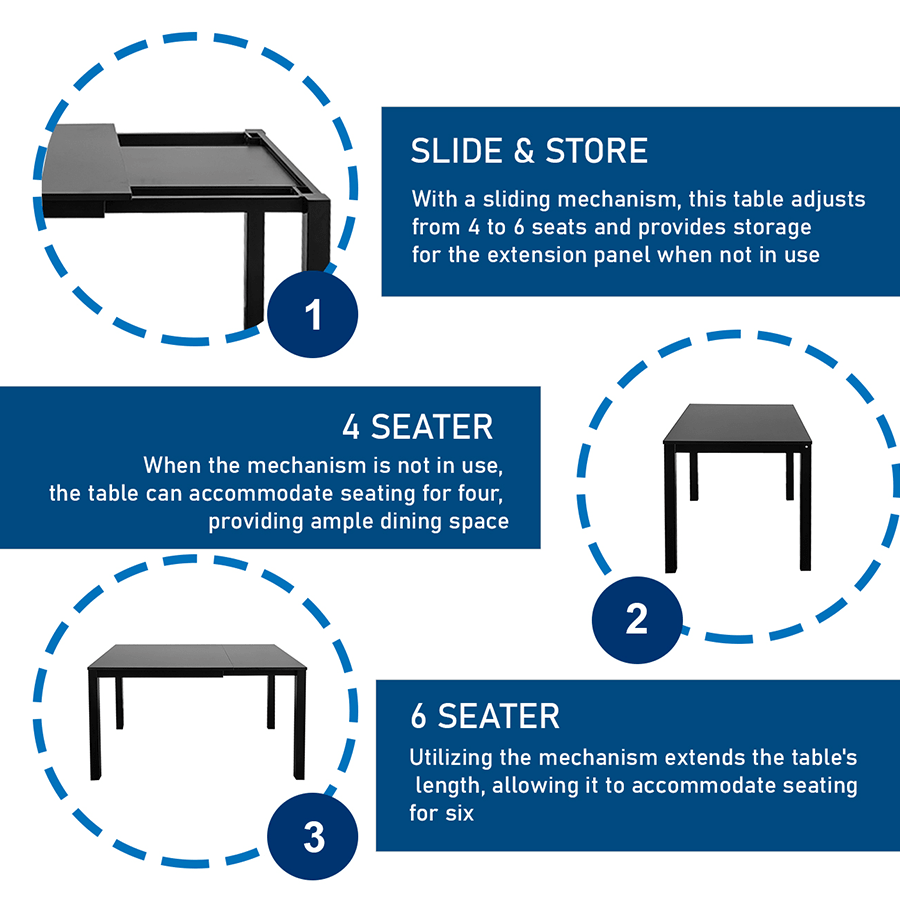 1

SLIDE & STORE

With a sliding mechanism, this table adjusts from 4 to 6 seats and provides storage for the extension panel when not in use

4 SEATER

When the mechanism is not in use, the table can accommodate seating for four, providing ample dining space

2

3

6 SEATER

Utilizing the mechanism extends the table's length, allowing it to accommodate seating for six