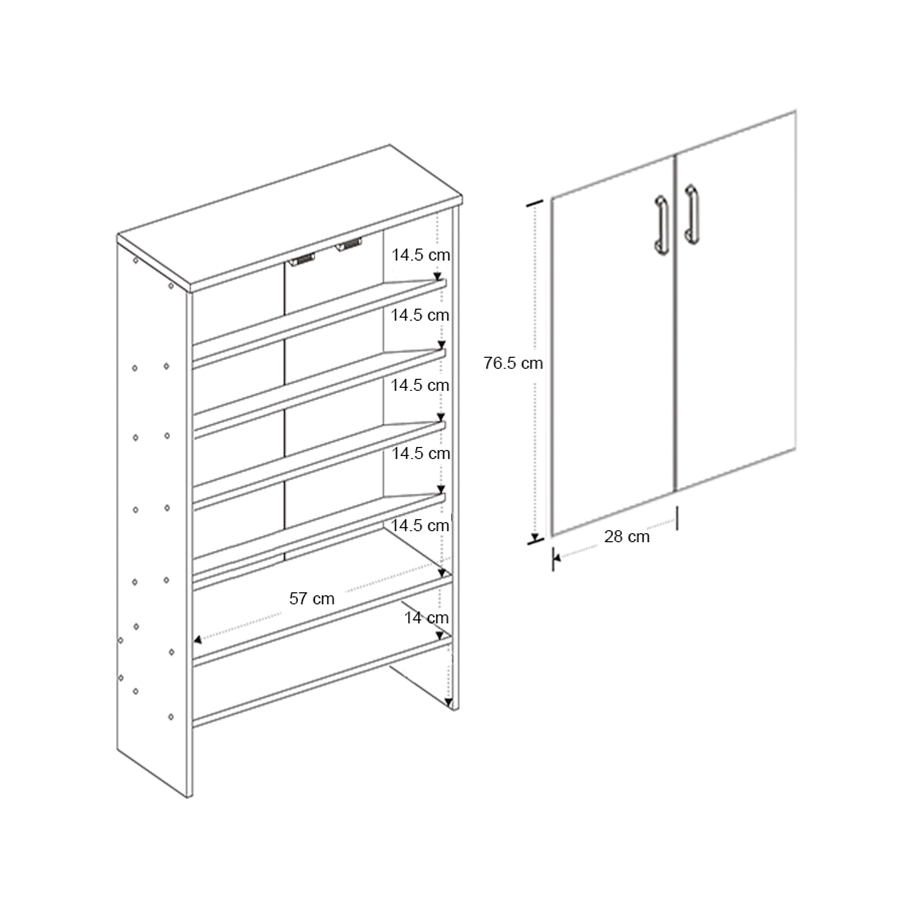 14.5 cm
14.5 cm
14.5 cm
14.5 cm
14.5 cm
57 cm
14 cm
76.5 cm
28 cm