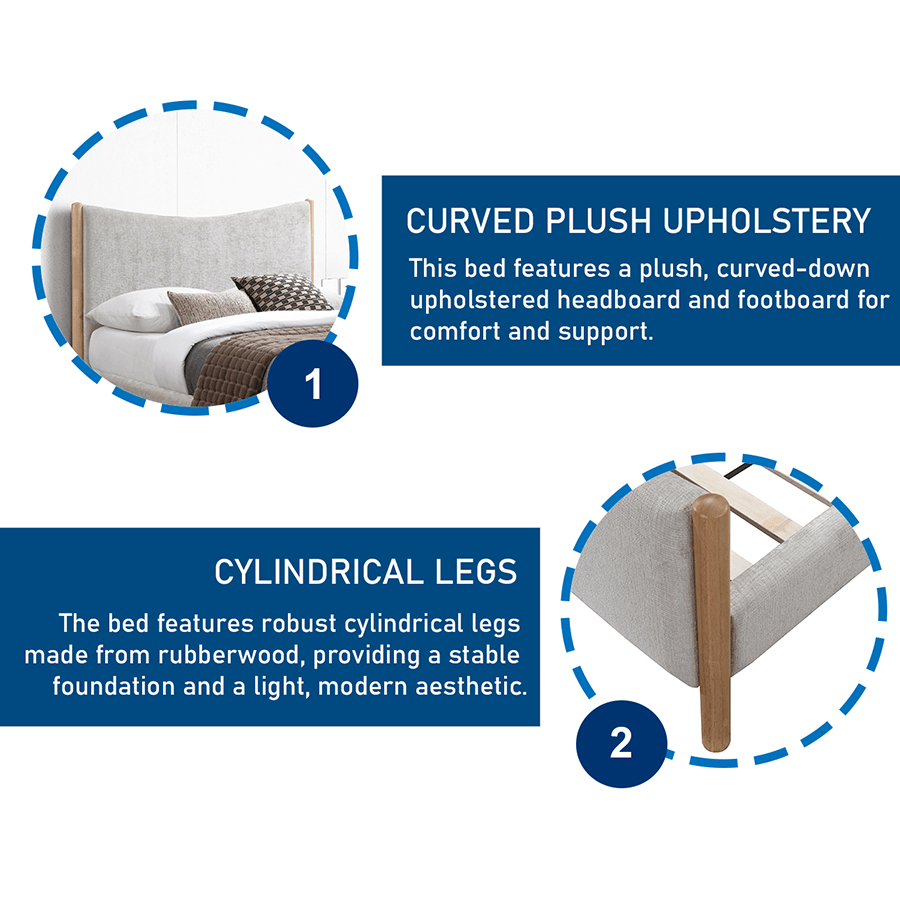 1

CURVED PLUSH UPHOLSTERY

This bed features a plush, curved-down upholstered headboard and footboard for comfort and support.

CYLINDRICAL LEGS

The bed features robust cylindrical legs made from rubberwood, providing a stable foundation and a light, modern aesthetic.

2