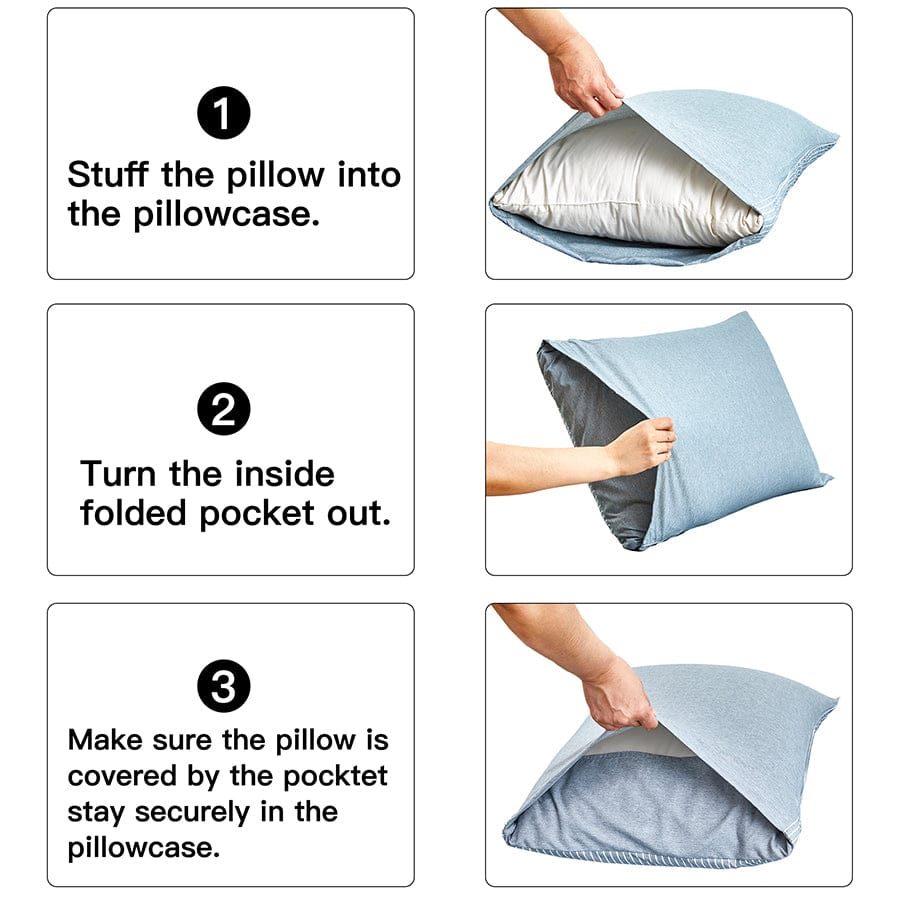 1

Stuff the pillow into the pillowcase.

2

Turn the inside folded pocket out.

3

Make sure the pillow is covered by the pocktet stay securely in the pillowcase.