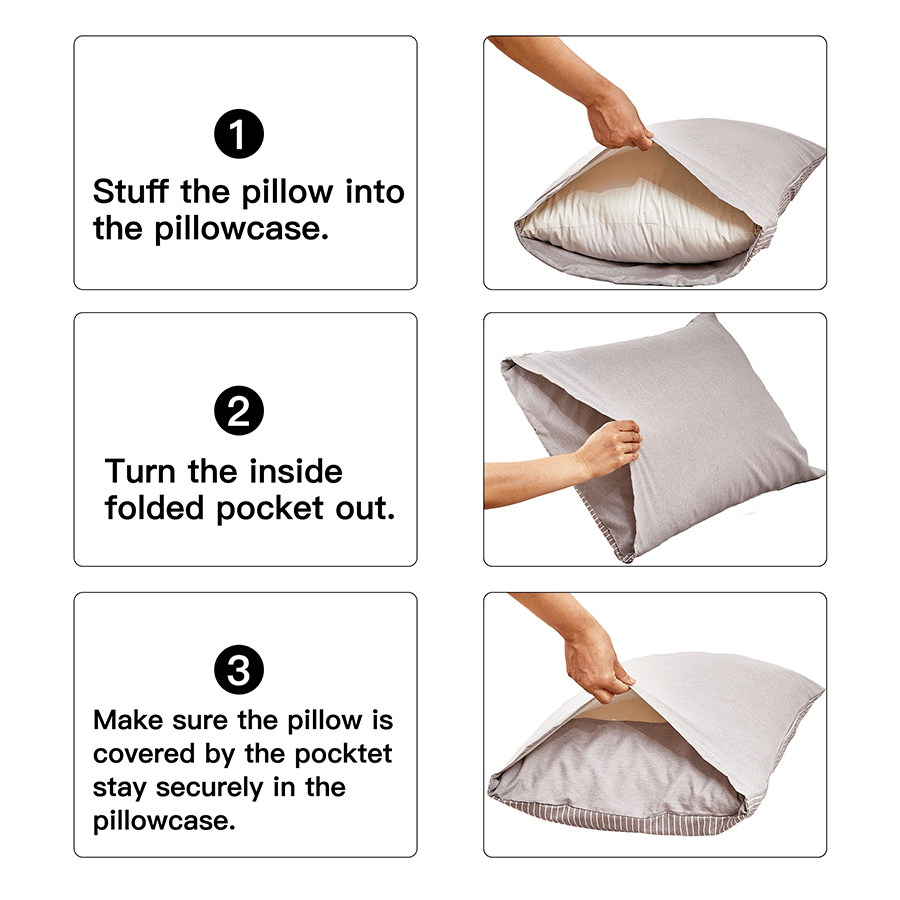 1

Stuff the pillow into the pillowcase.

2

Turn the inside folded pocket out.

3

Make sure the pillow is covered by the pocktet stay securely in the pillowcase.