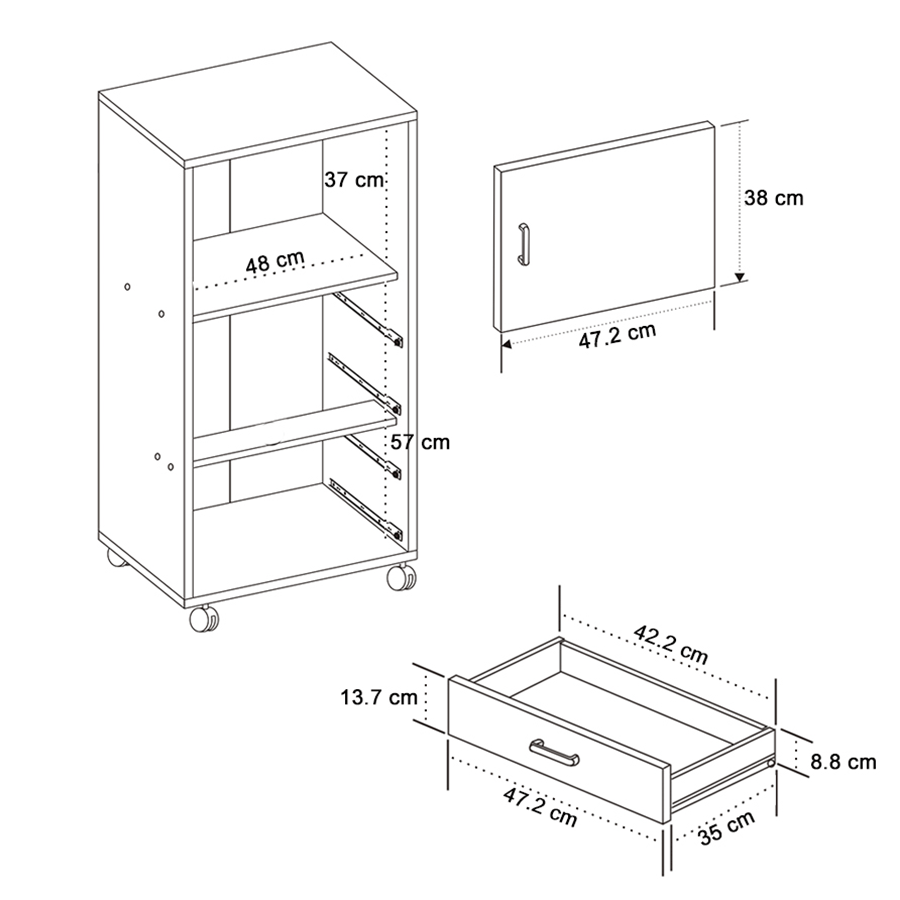 37 cm
48 cm
57 cm
38 cm
47.2 cm
42.2 cm
13.7 cm
8.8 cm
47.2 cm
35 cm