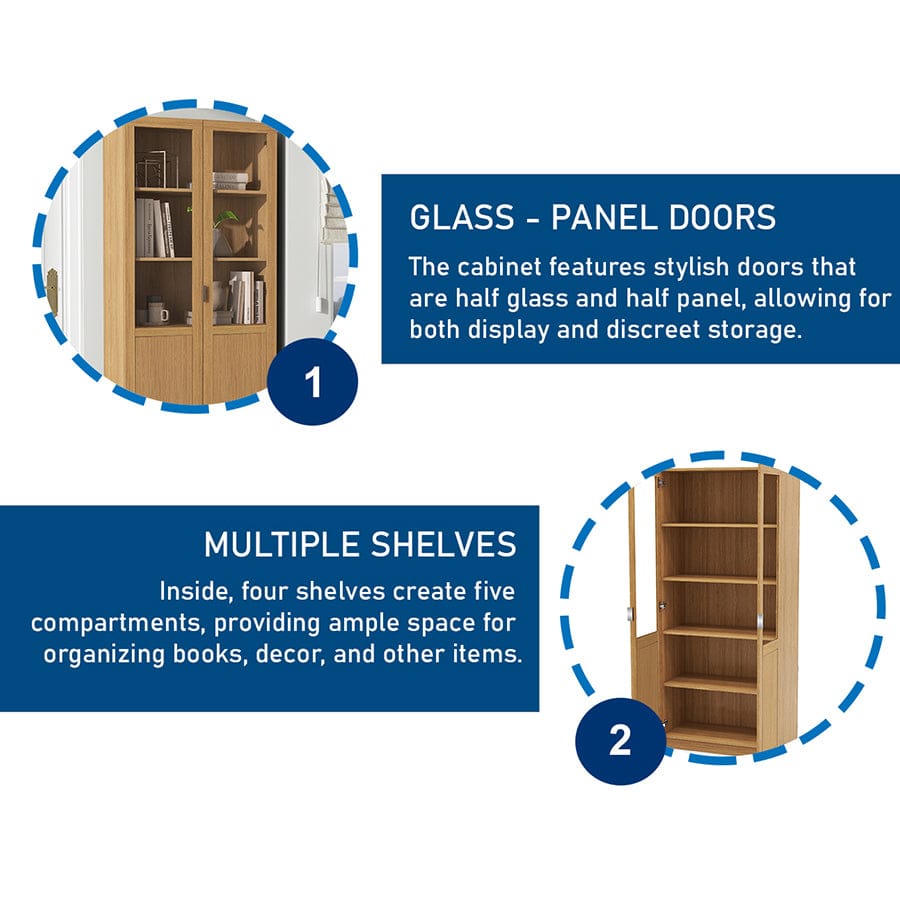 1

GLASS - PANEL DOORS

The cabinet features stylish doors that are half glass and half panel, allowing for both display and discreet storage.

MULTIPLE SHELVES

Inside, four shelves create five compartments, providing ample space for organizing books, decor, and other items.

2